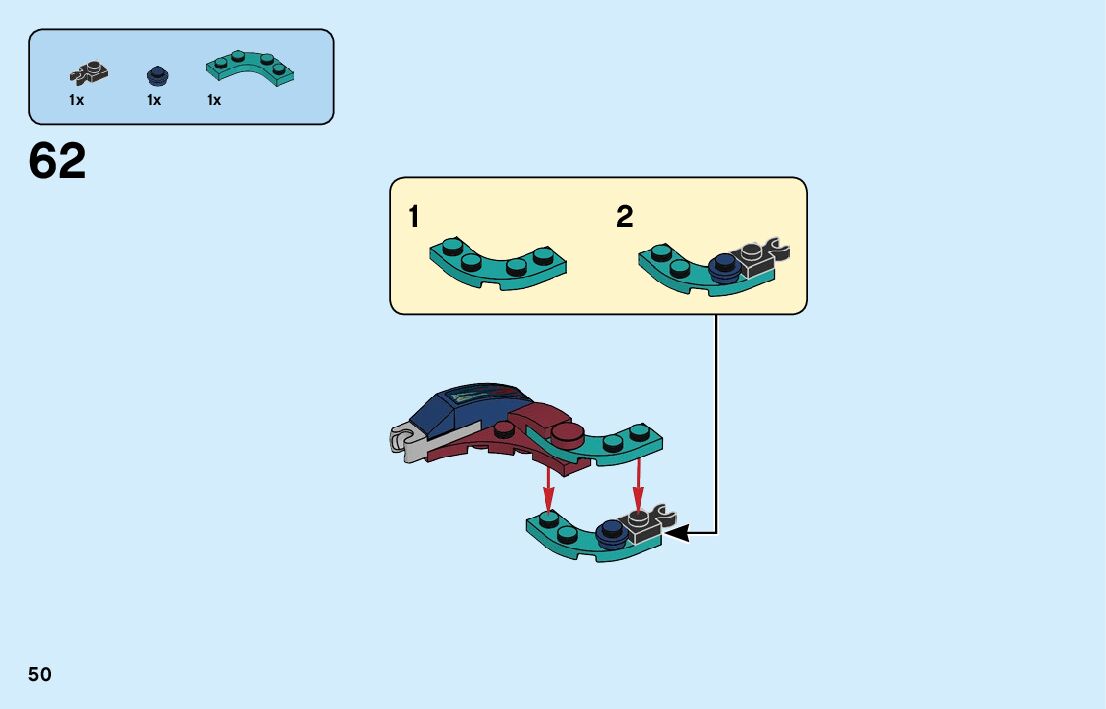 1x 1x 1x

62

1

2

50