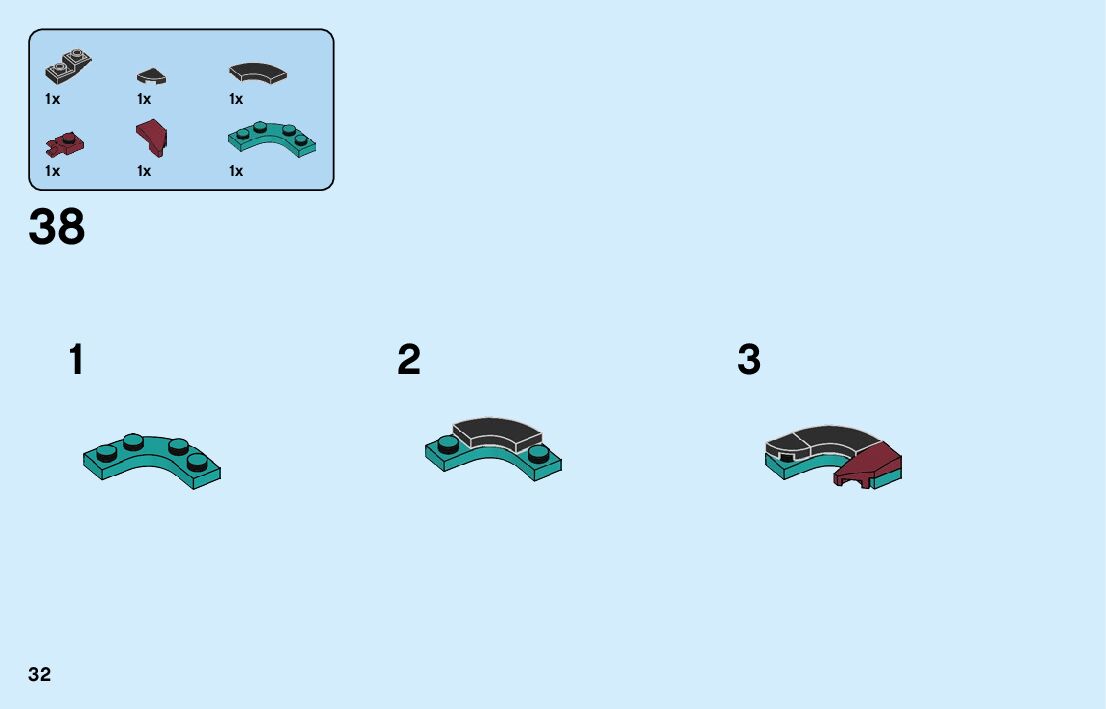 1x 1x 1x
1x 1x 1x

38

1

2

3

32