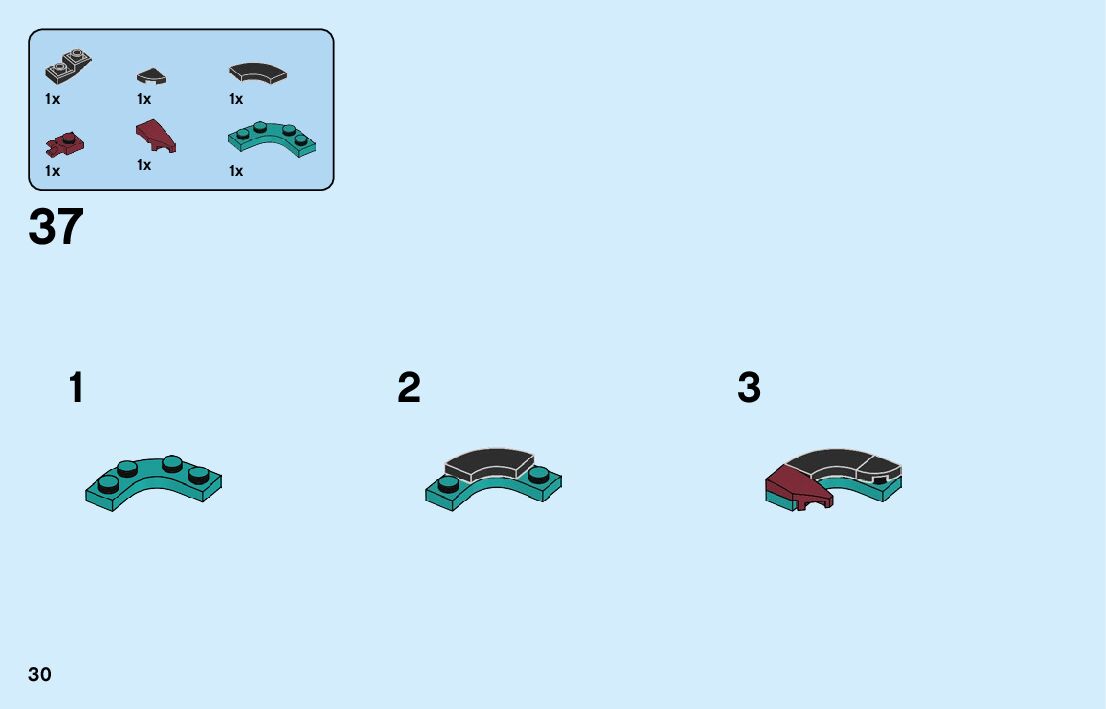 1x 1x 1x
1x 1x 1x

37

1

2

3

30