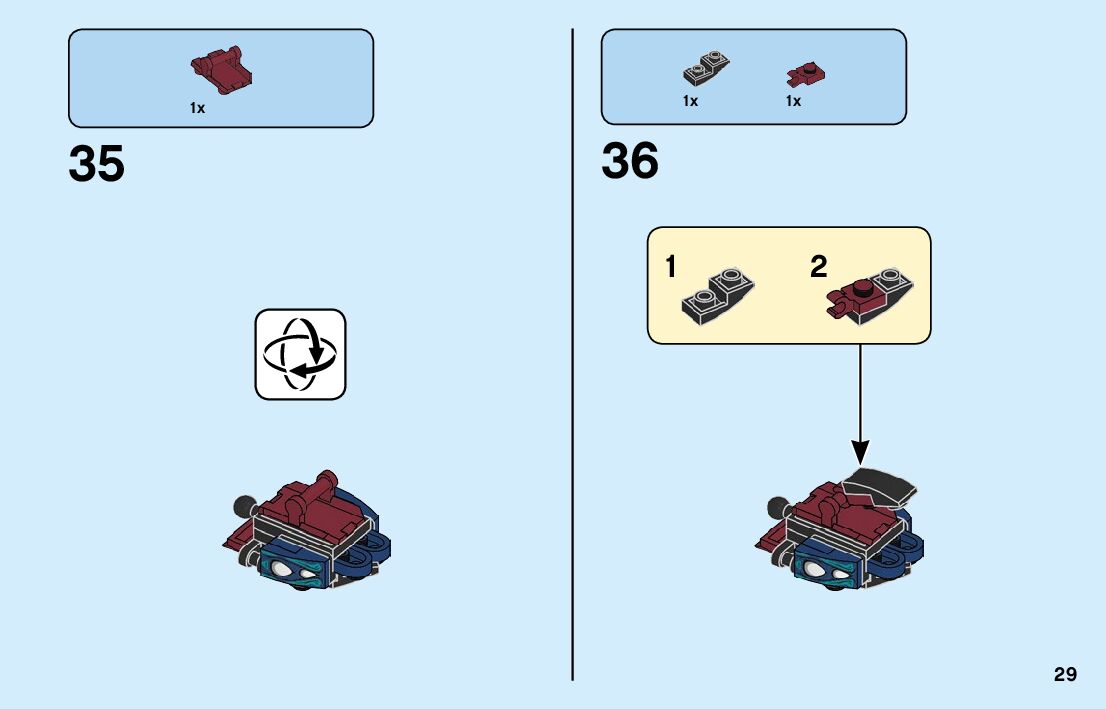 1x

35

1x 1x

36

1

2

29