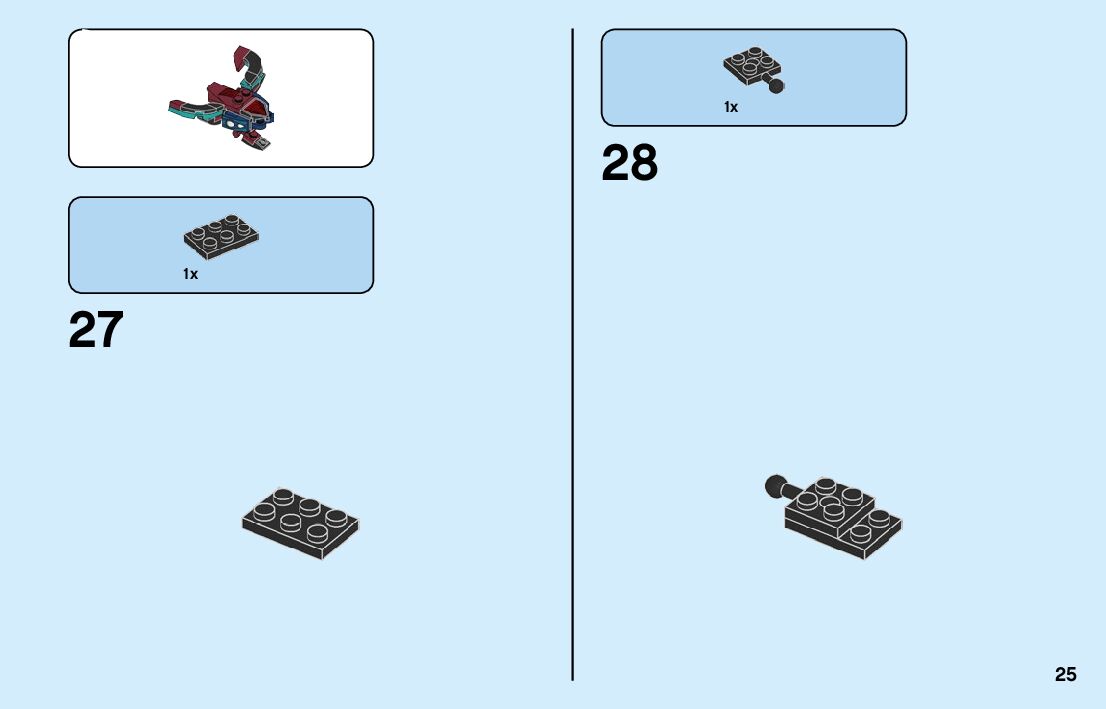 1x

27

1x

28

25