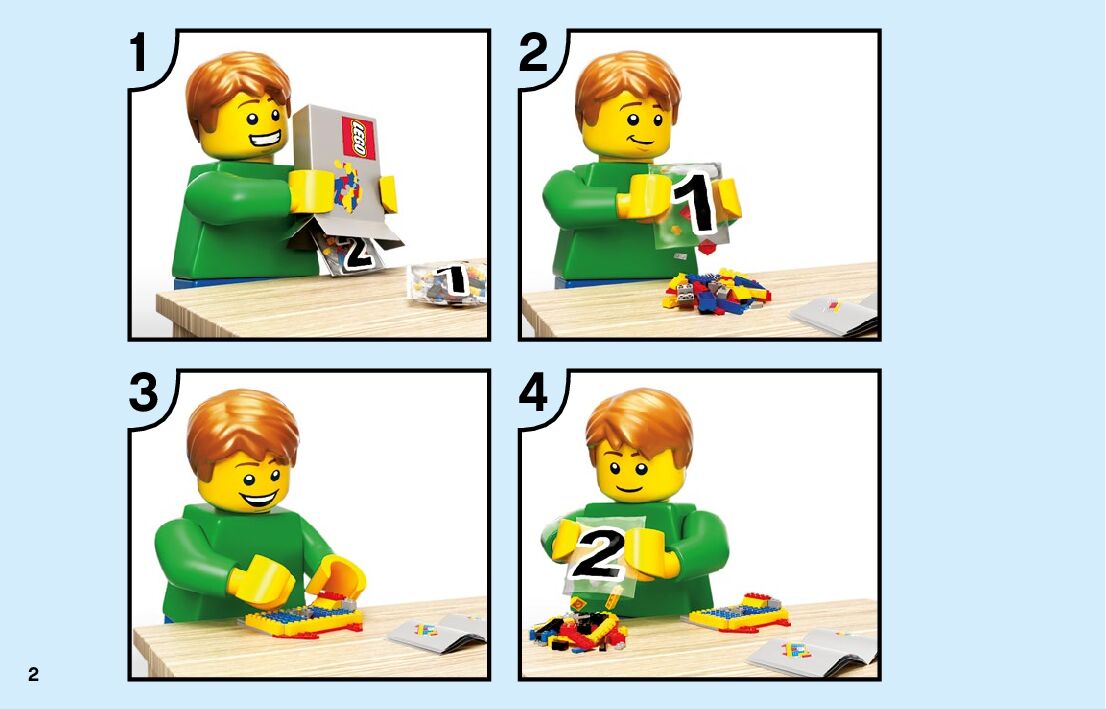 1

LEGO

2

1

2

1

3

4

2

2