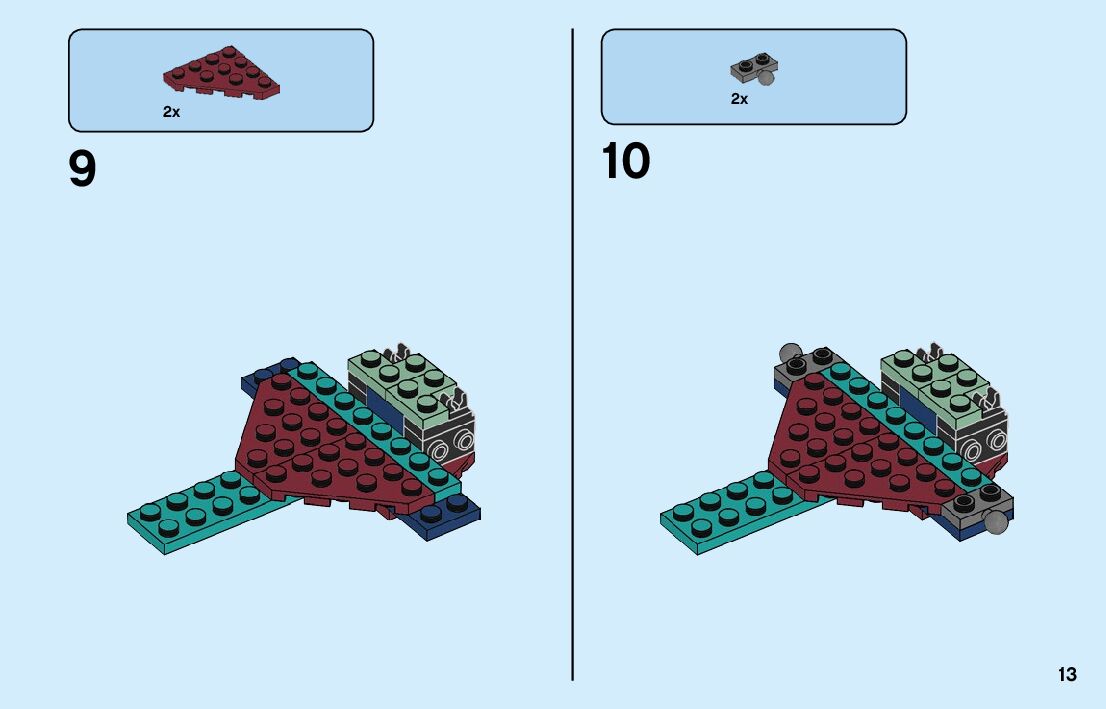 2x

9

2x

10

13