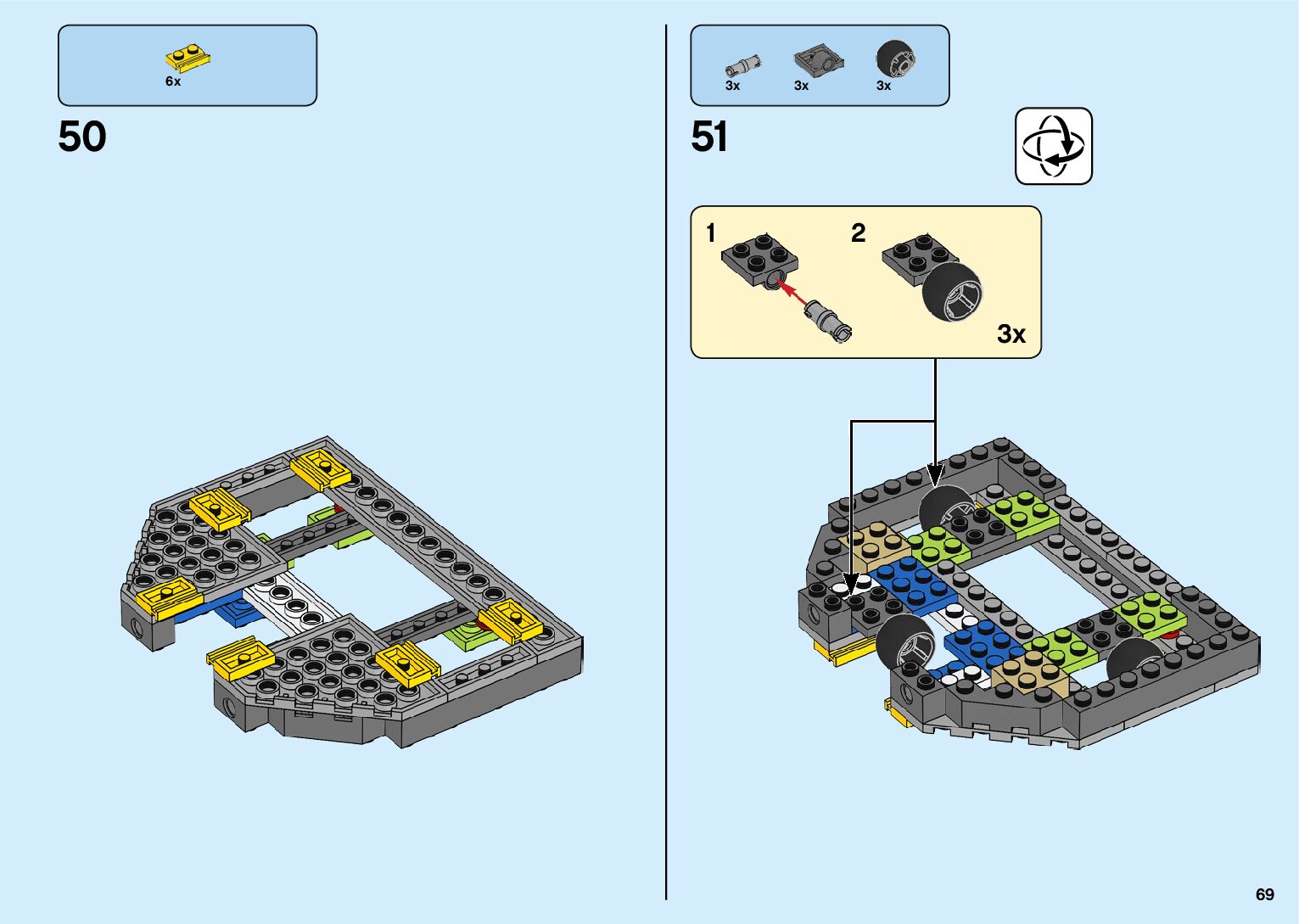 6x

50

3x 3x 3x

51

1 2

3x

69