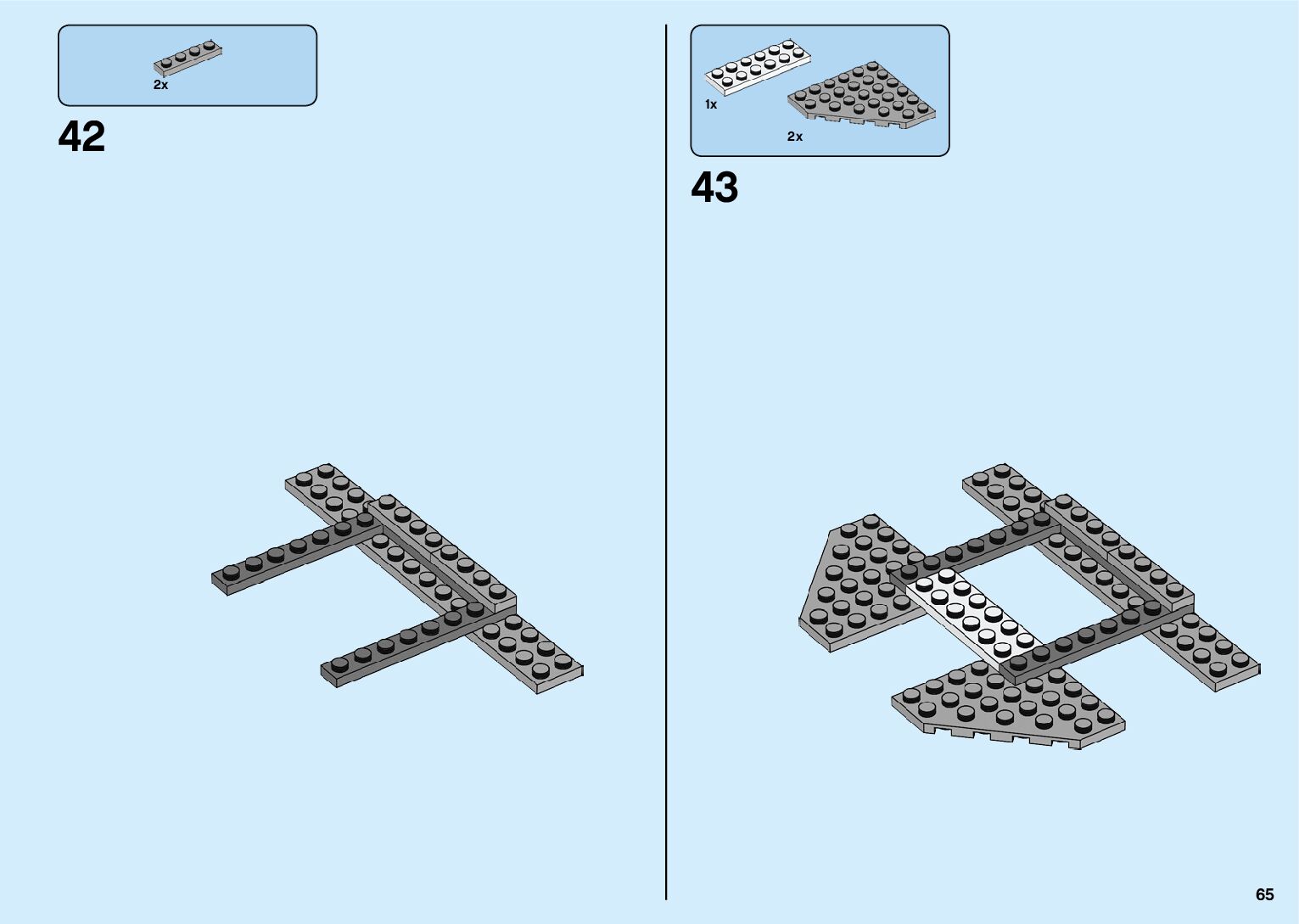 2x

42

1x

2x

43

65