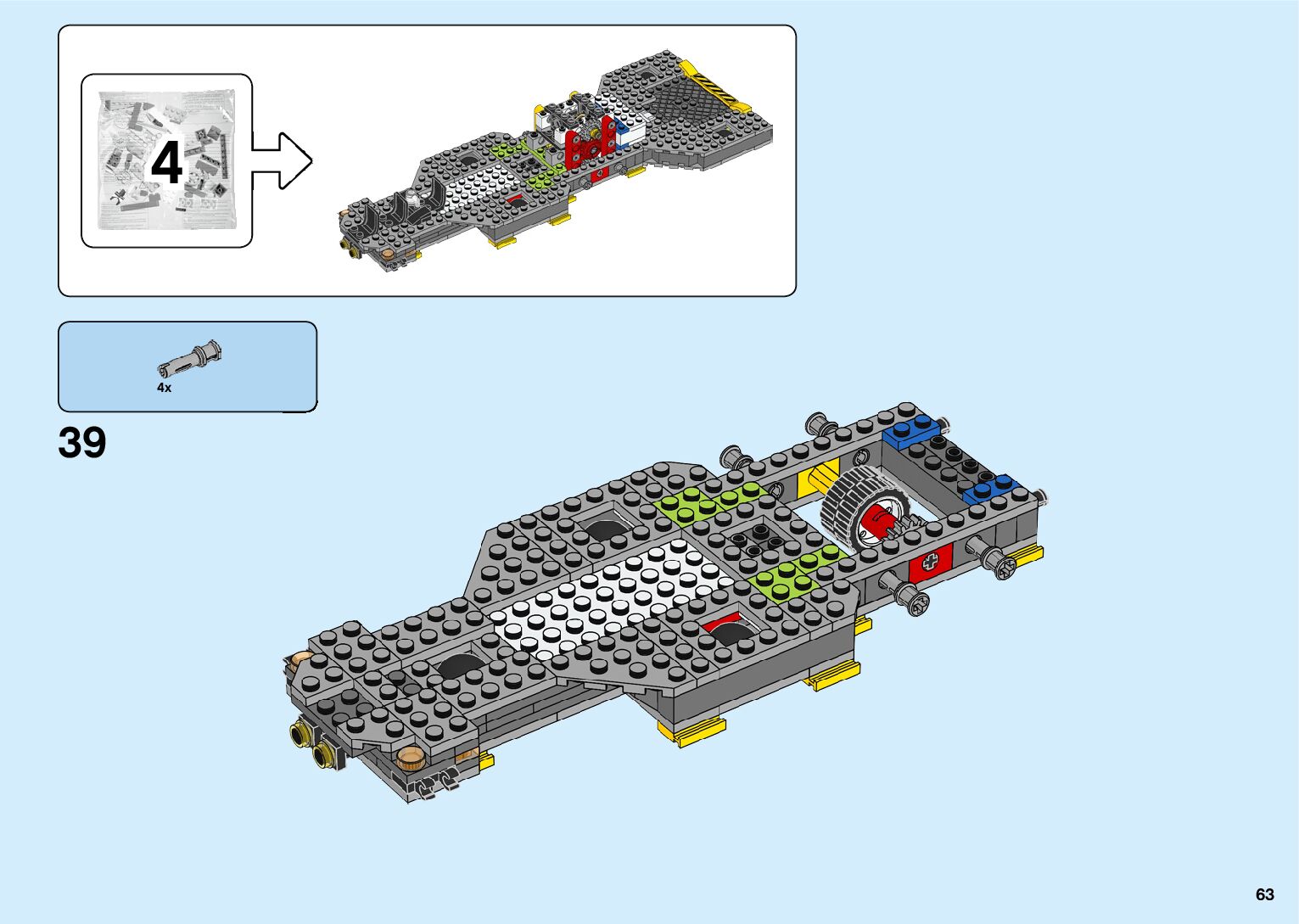 4

4x

39

63