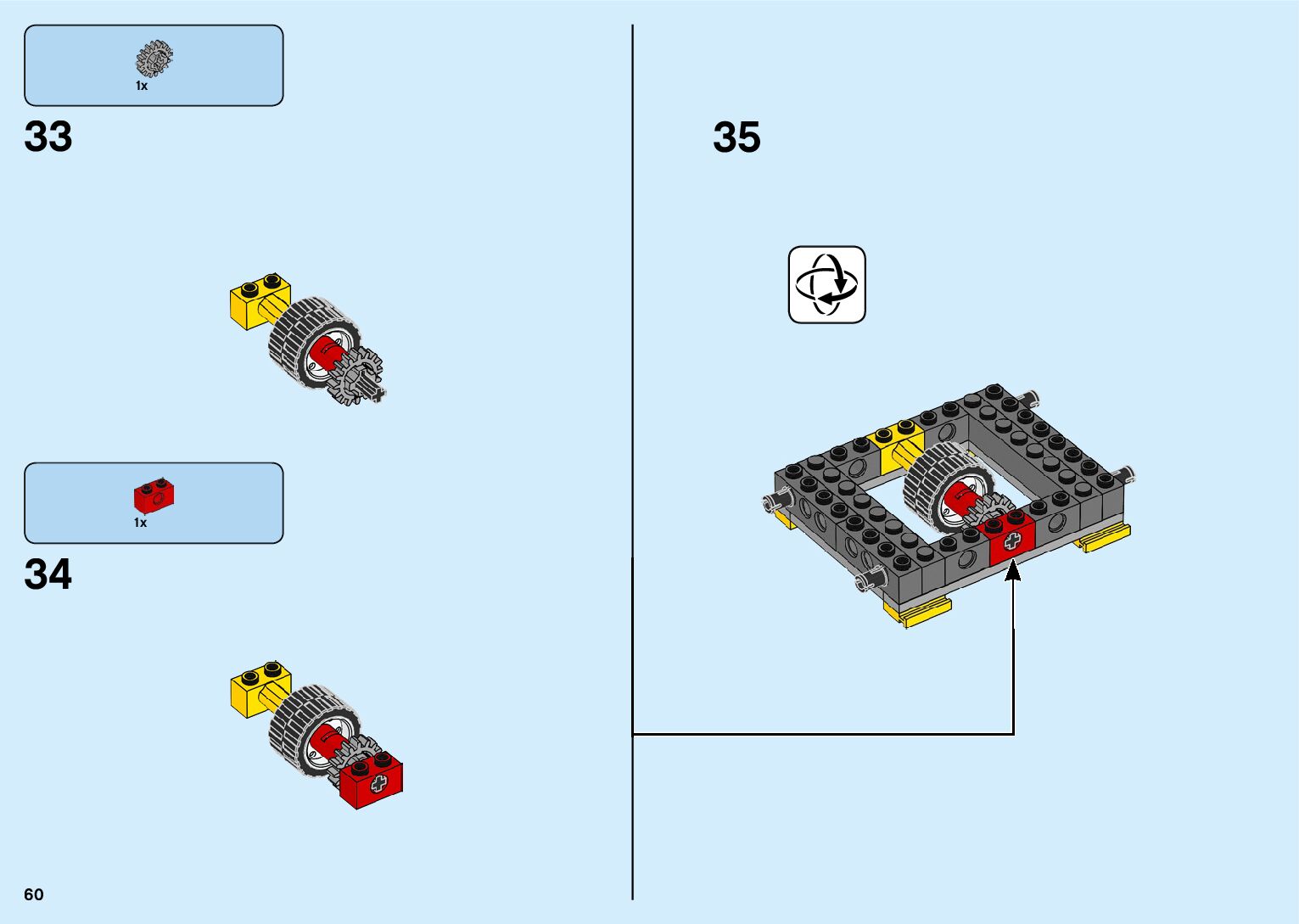 1x

33

1x

34

35

60