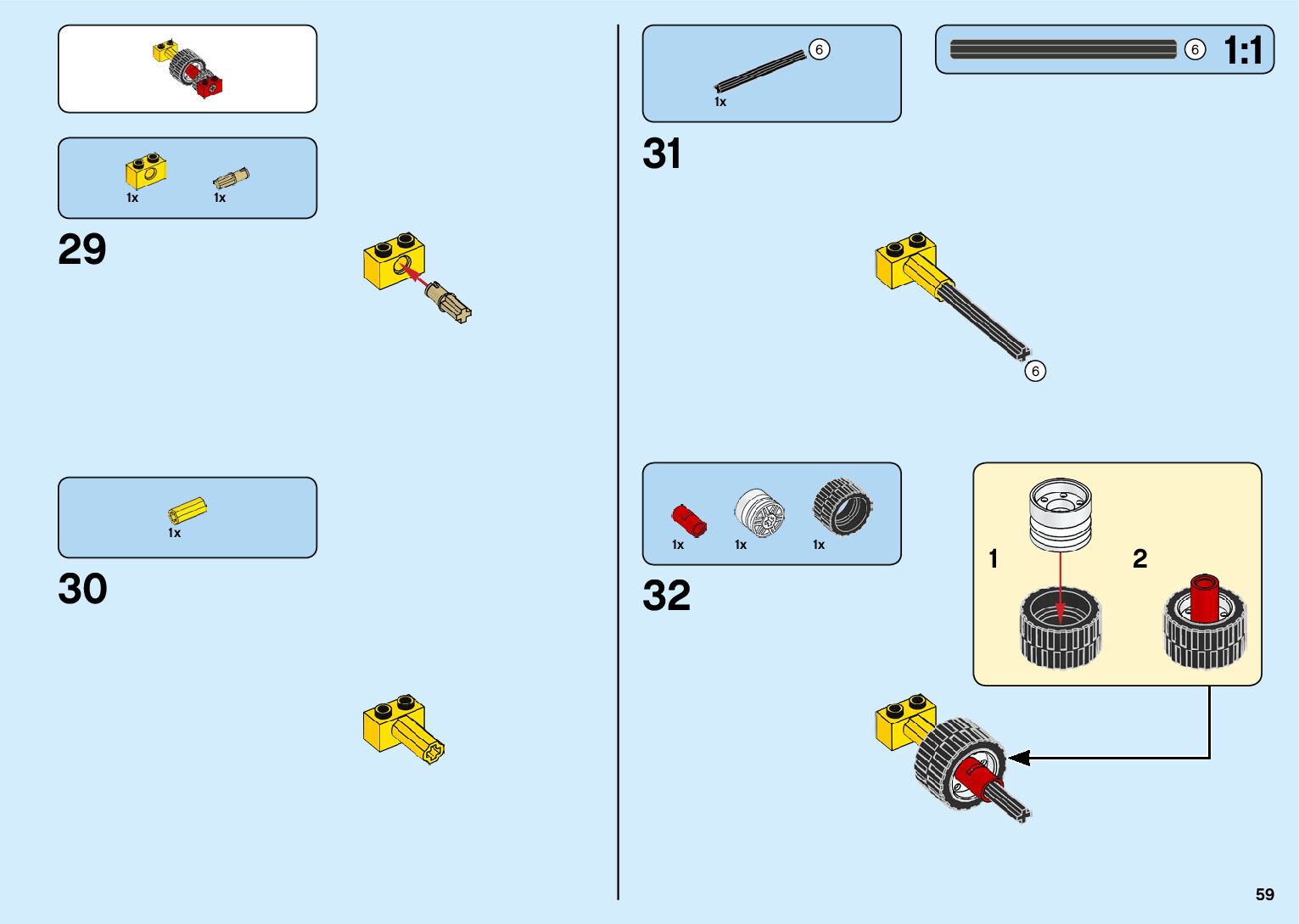 1x 1x

29

1x

30

6
1x

6 1:1

31

6

1x 1x 1x

32

1

2

59