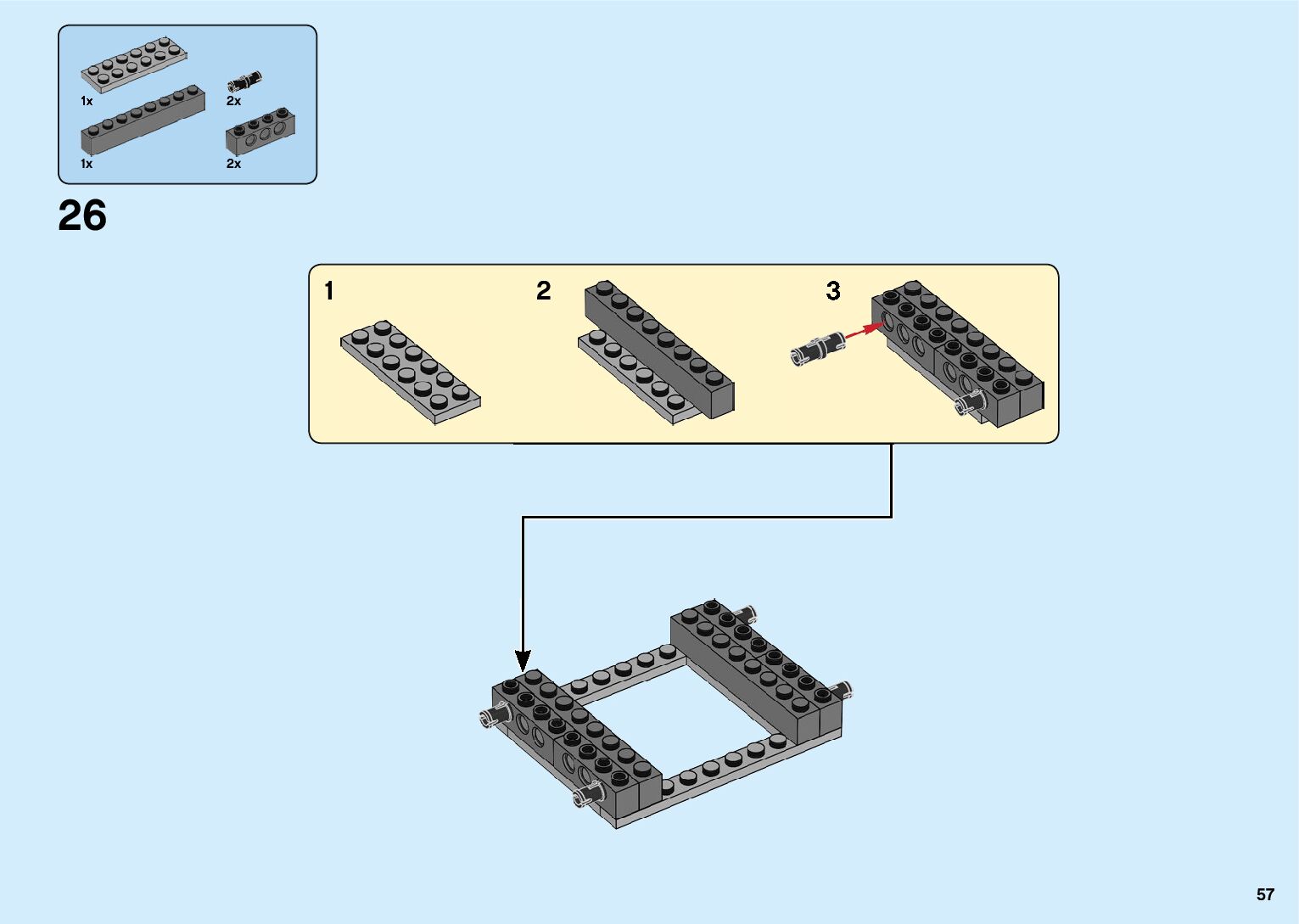 1x
2x
1x
2x

26

1
2
3

57