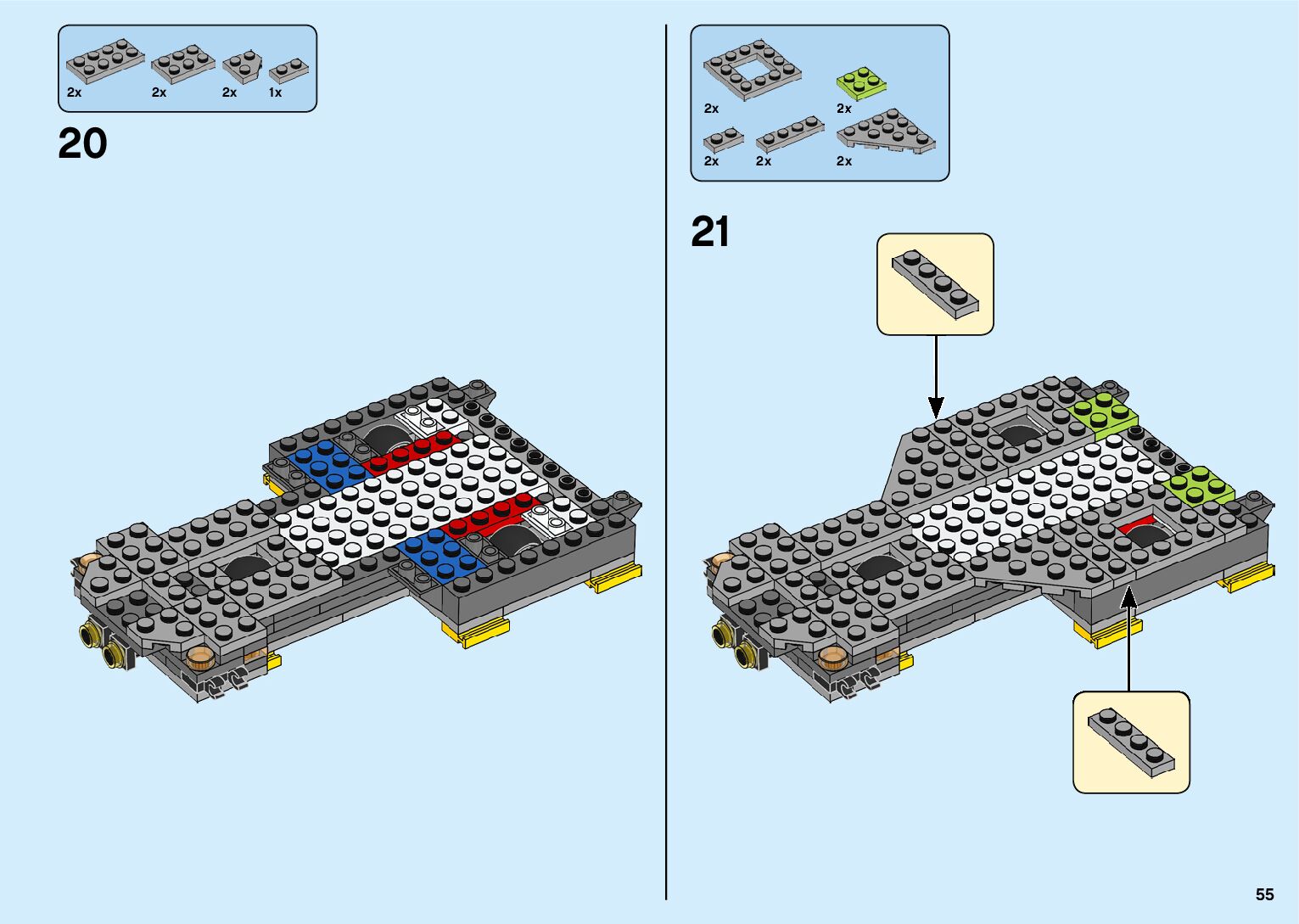 2x 2x 2x 1x

20

2x 2x

2x 2x 2x

21

55