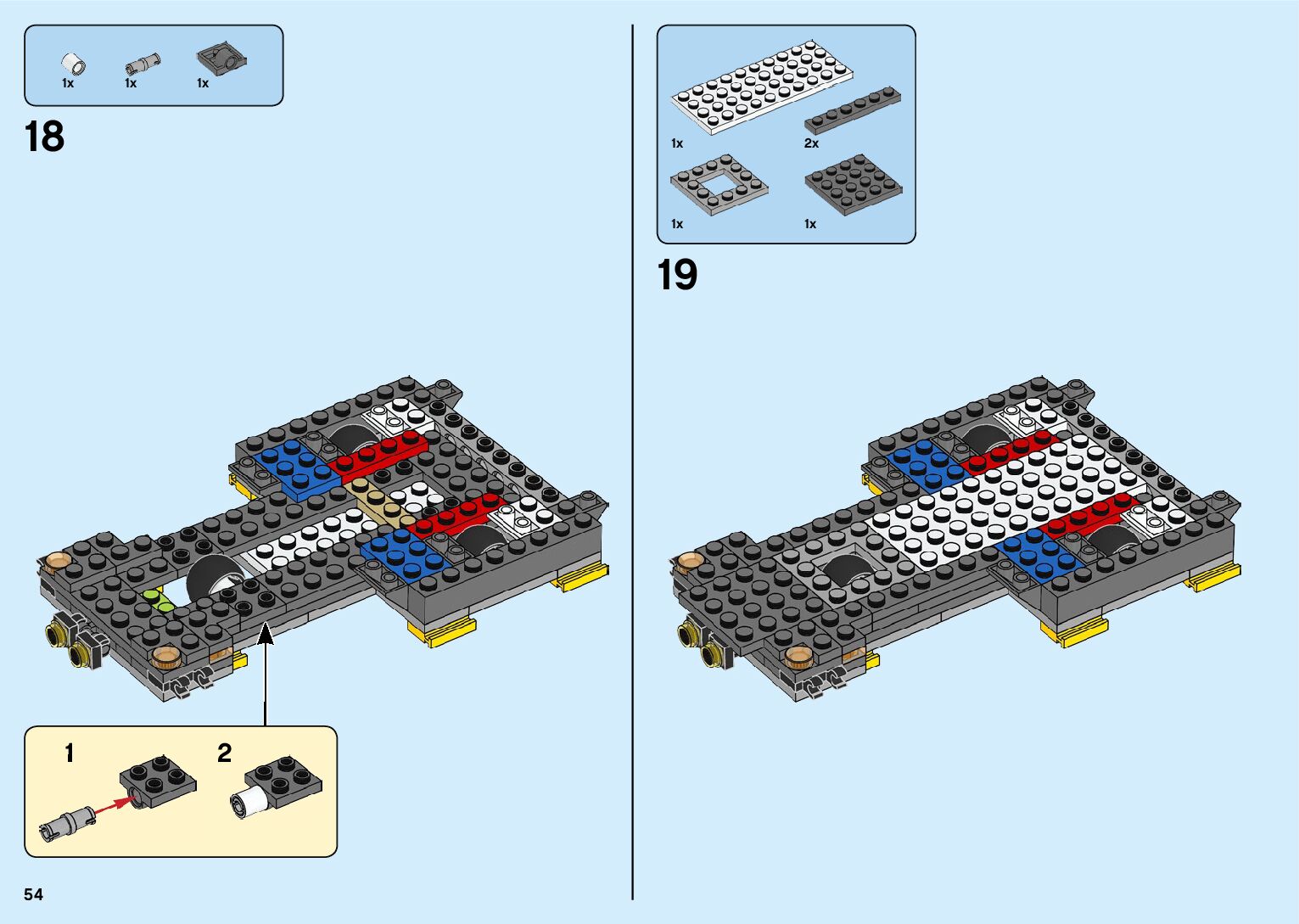 1x 1x 1x

18

1

2

54

1x 2x

1x 1x

19