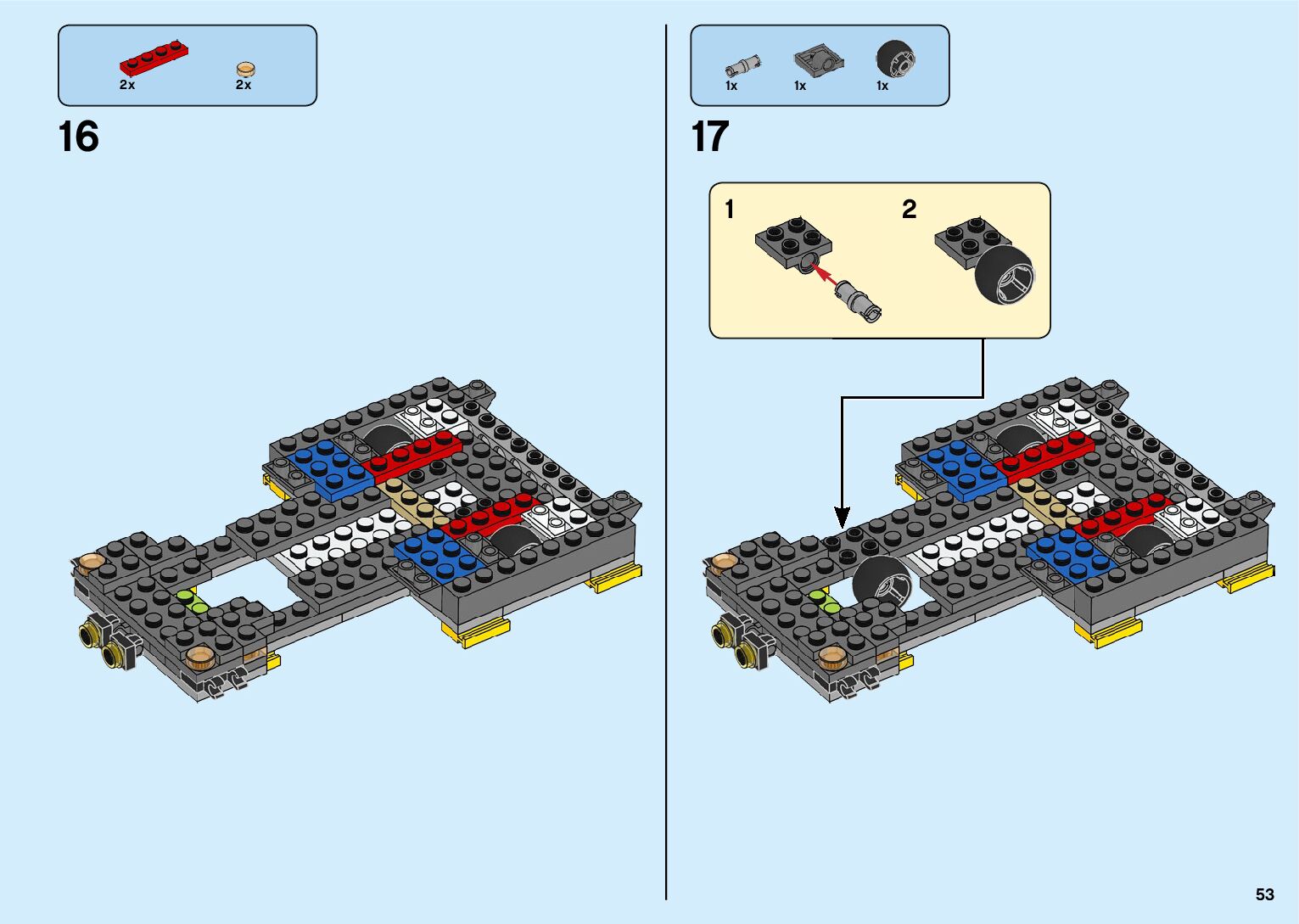 2x
2x

16

1x
1x
1x

17

1

2

53