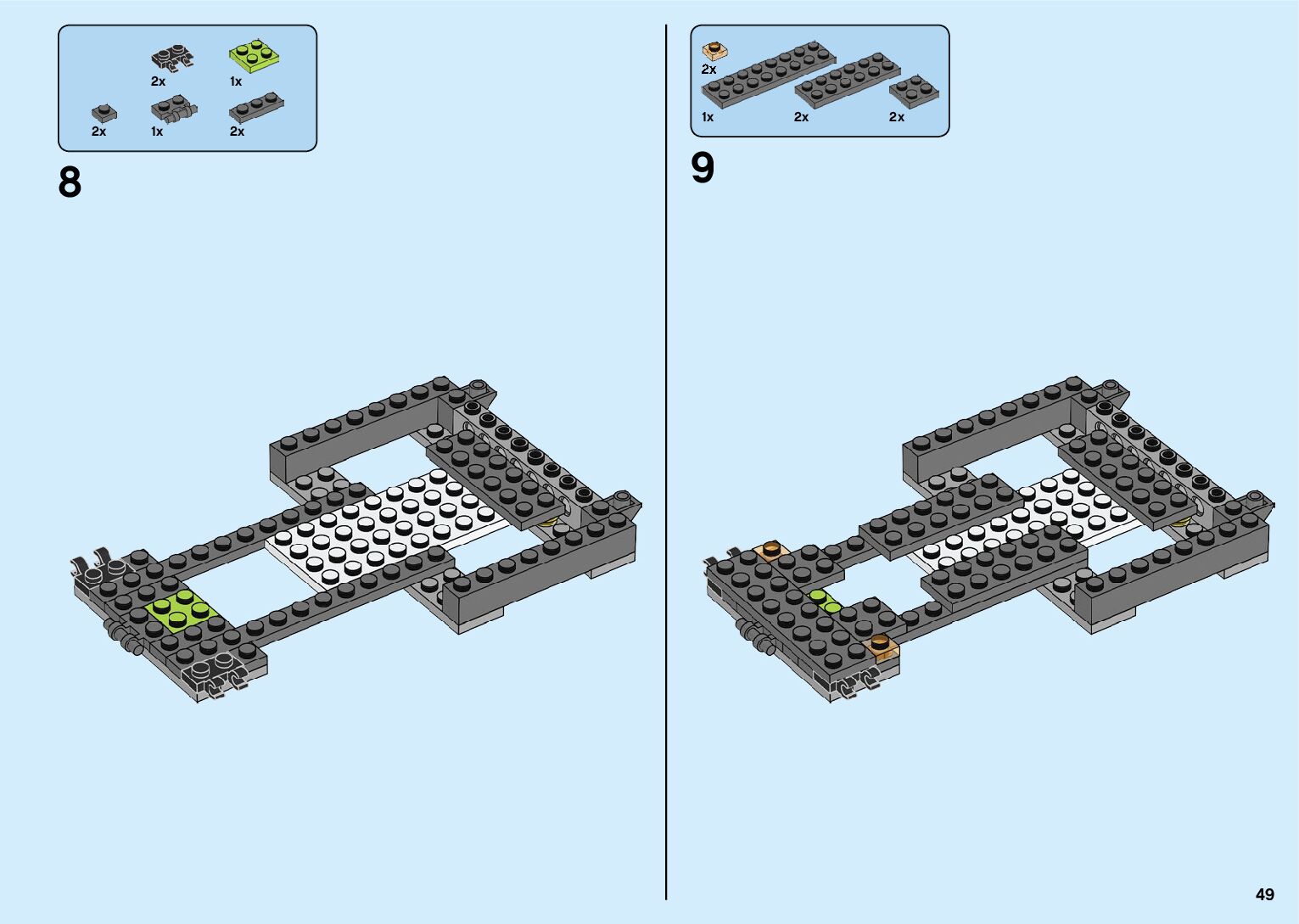 2x 1x

2x 1x 2x

8

2x

1x 2x 2x

9

49