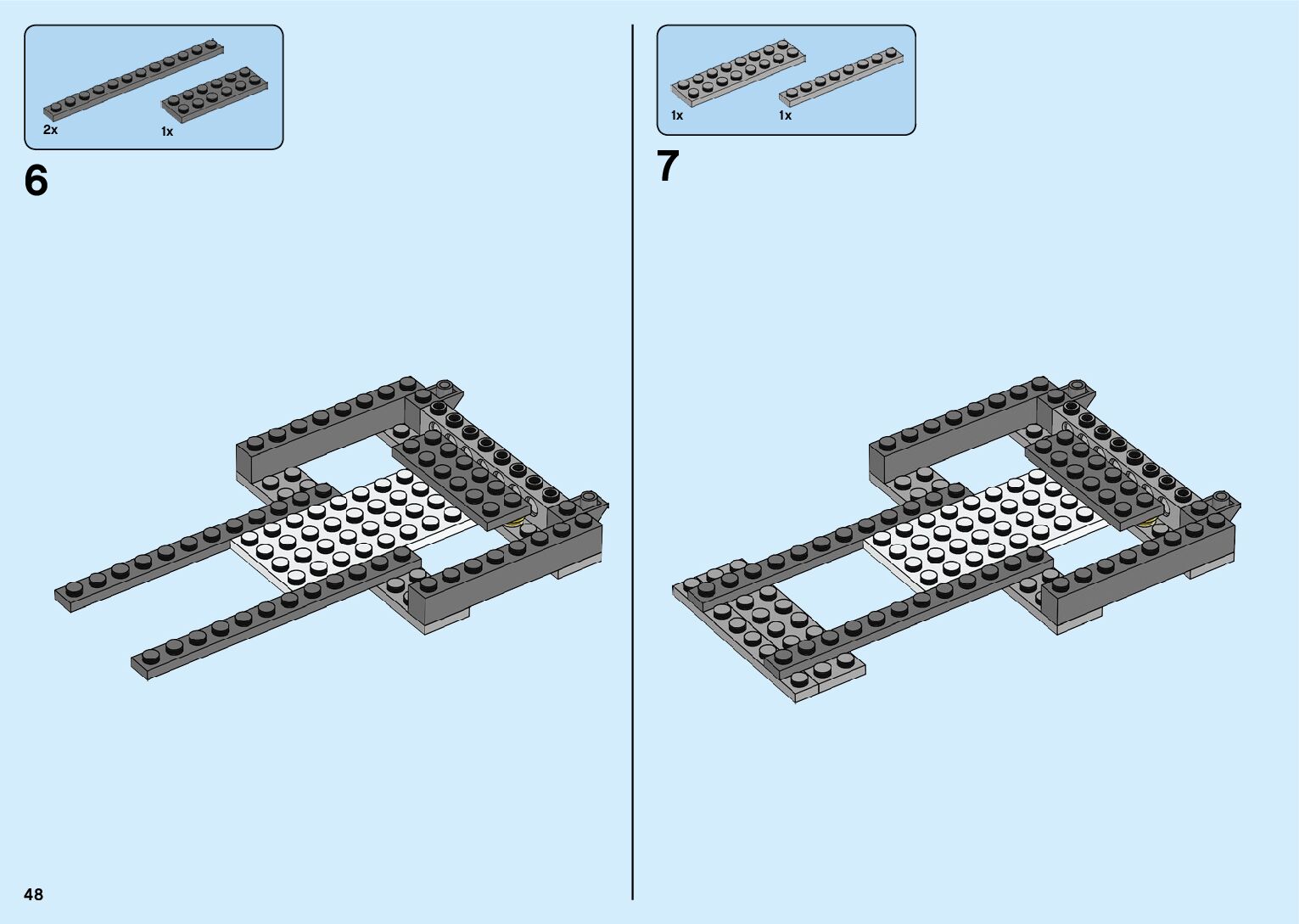 2x
1x

6

1x
1x

7

48