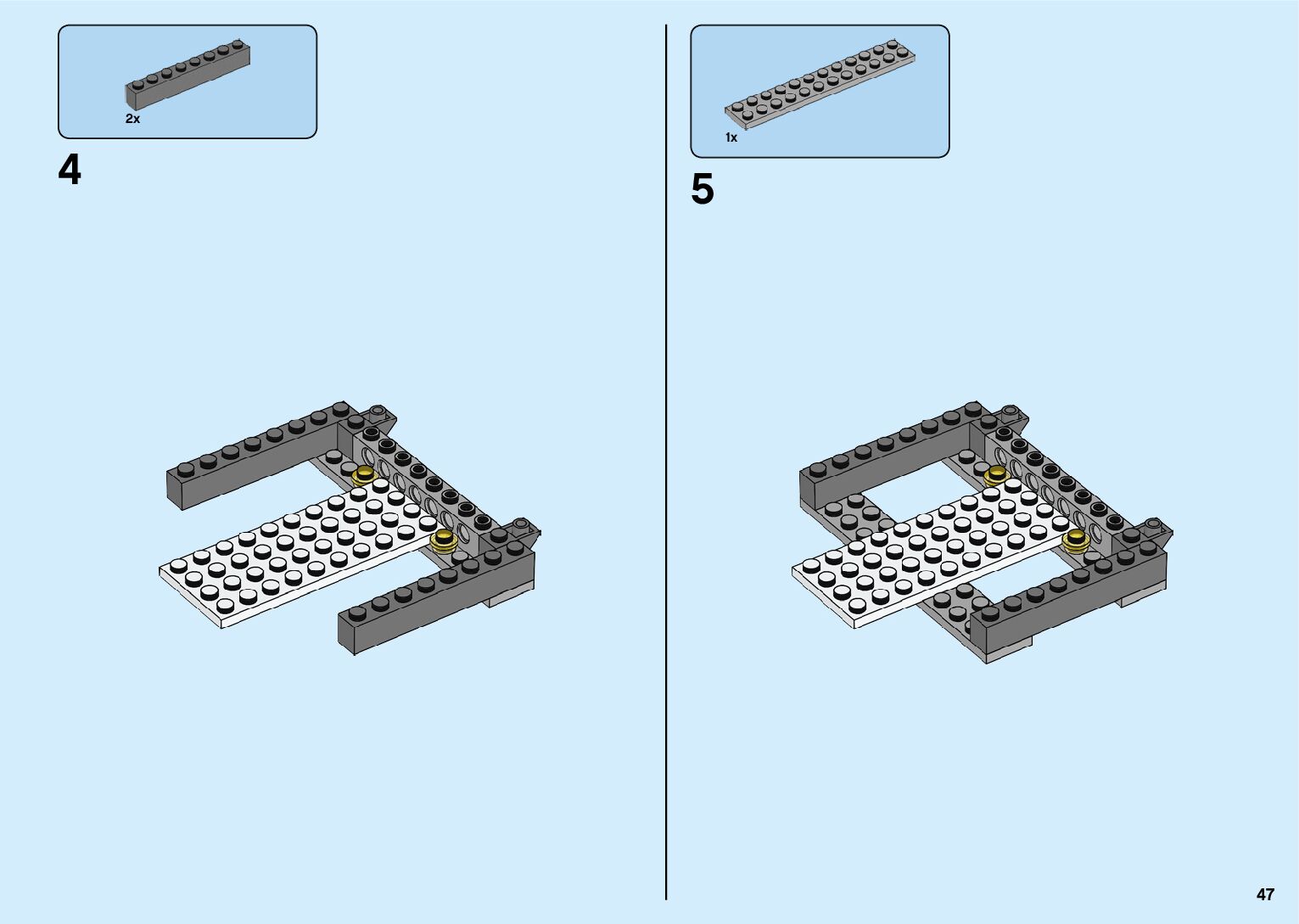 2x

4

1x

5

47