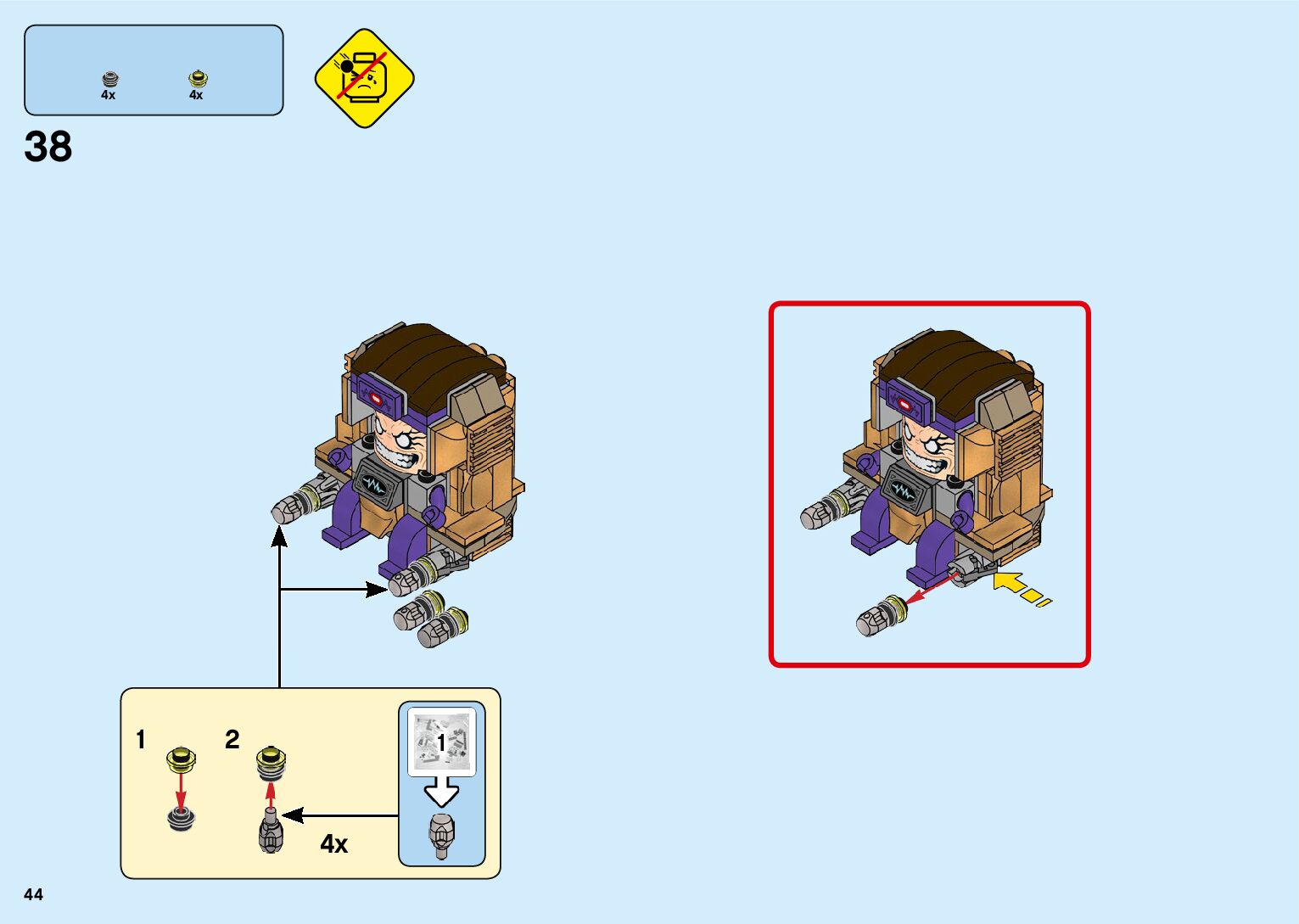 4x
4x

38

1
2
1
4x

44