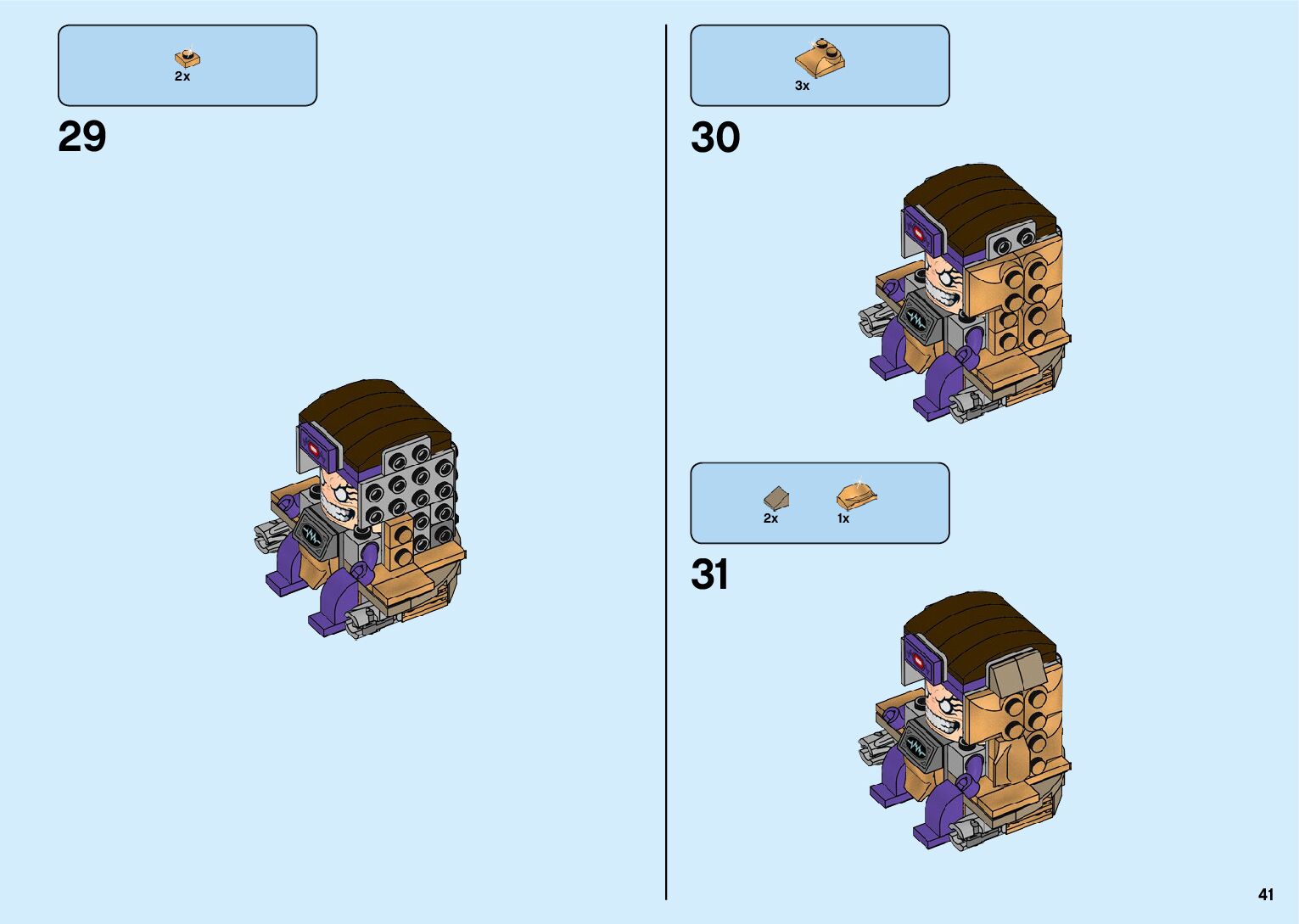 2x

29

3x

30

2x 1x

31

41