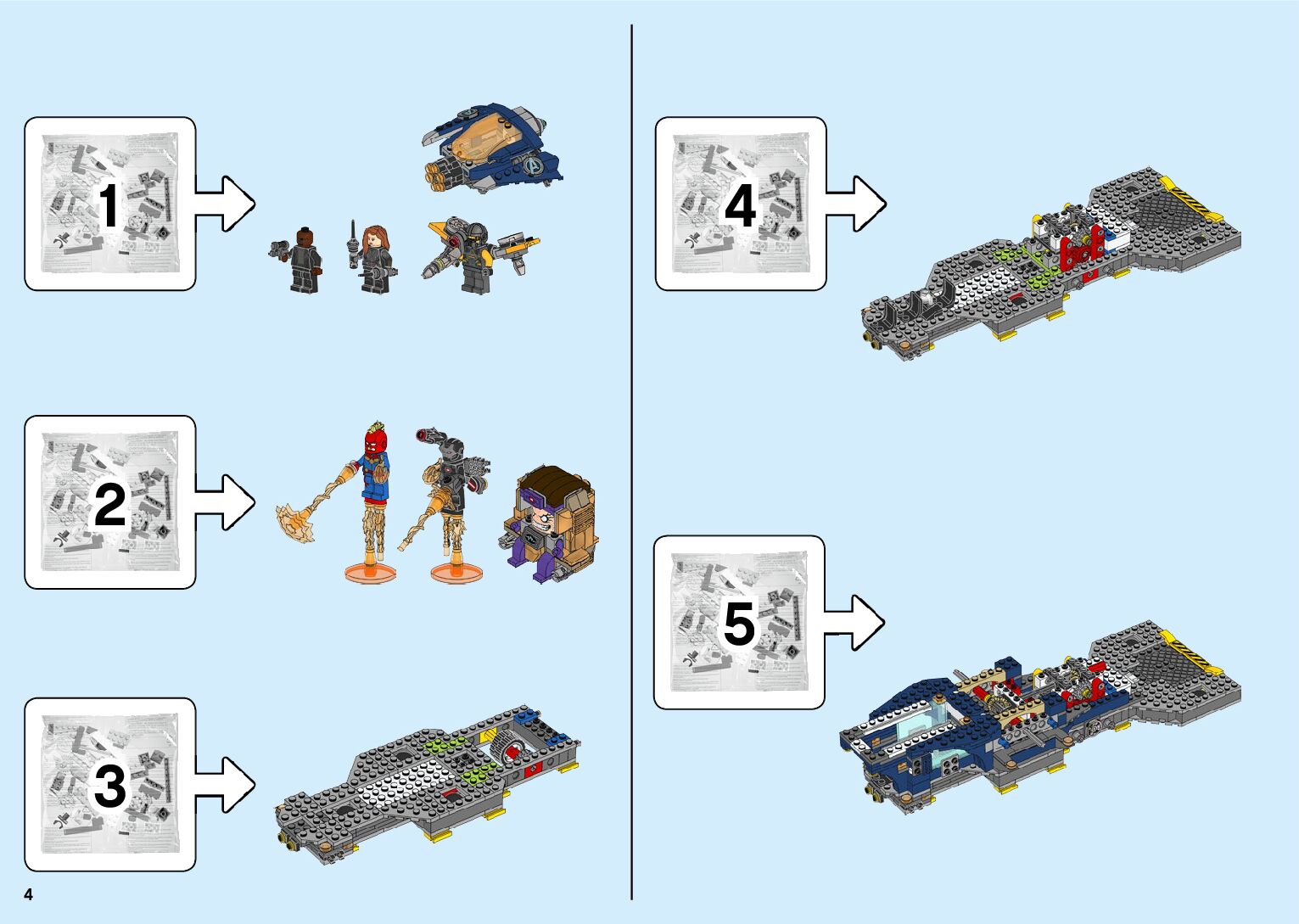 1

2

3

4

5

4