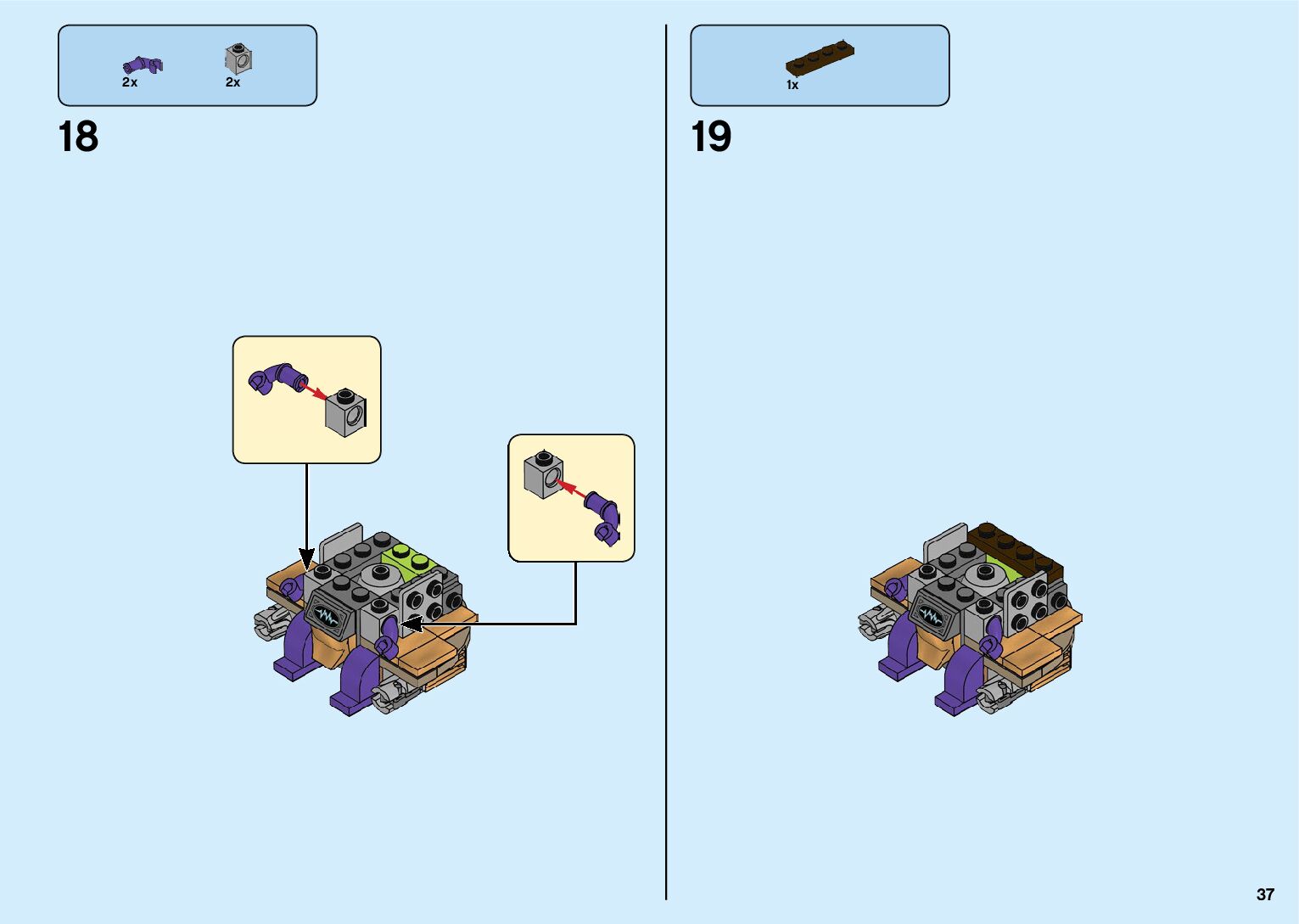 2x 2x

18

1x

19

37