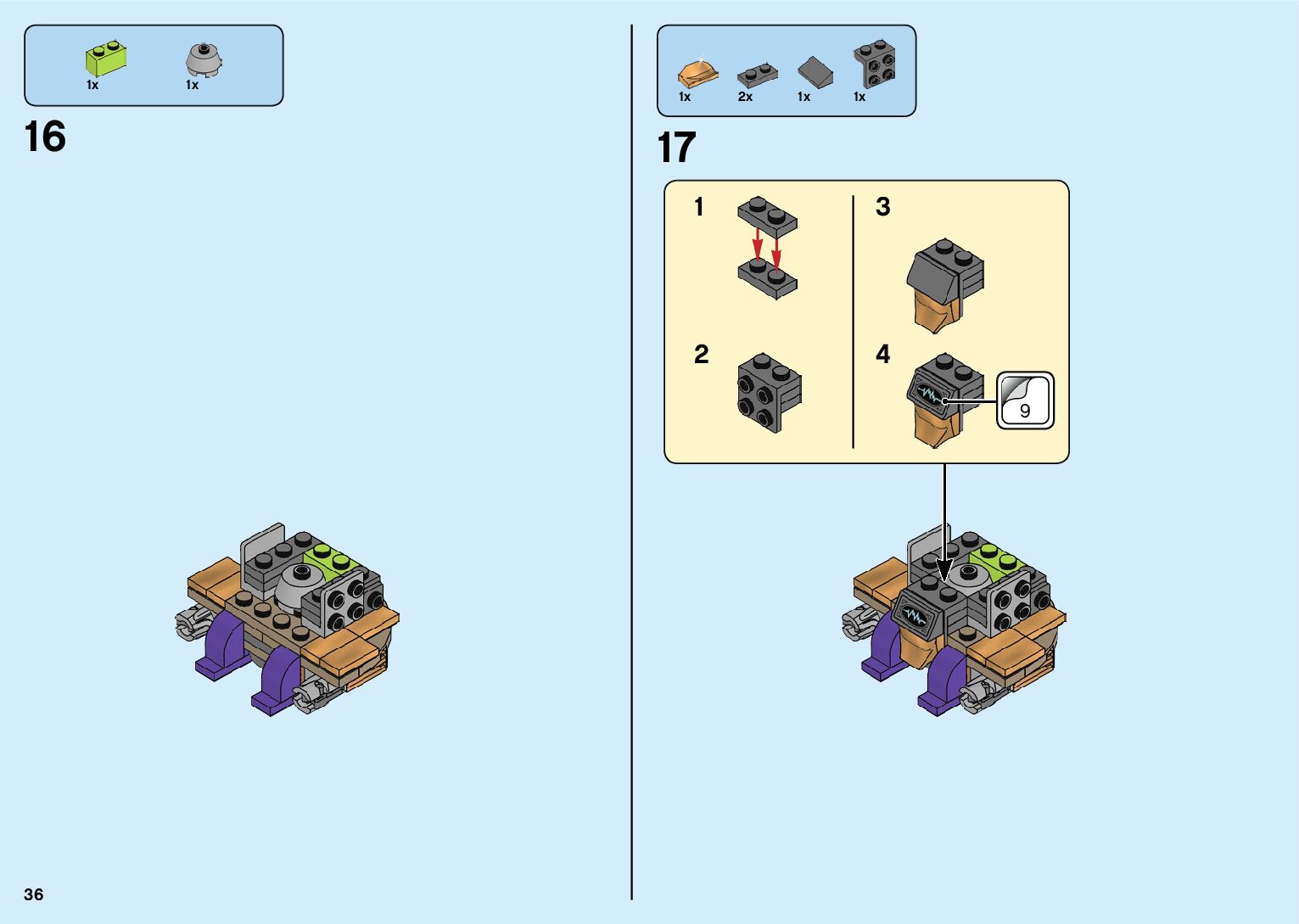 1x 1x

16

1x 2x 1x 1x

17

1

2

3

4

9

36