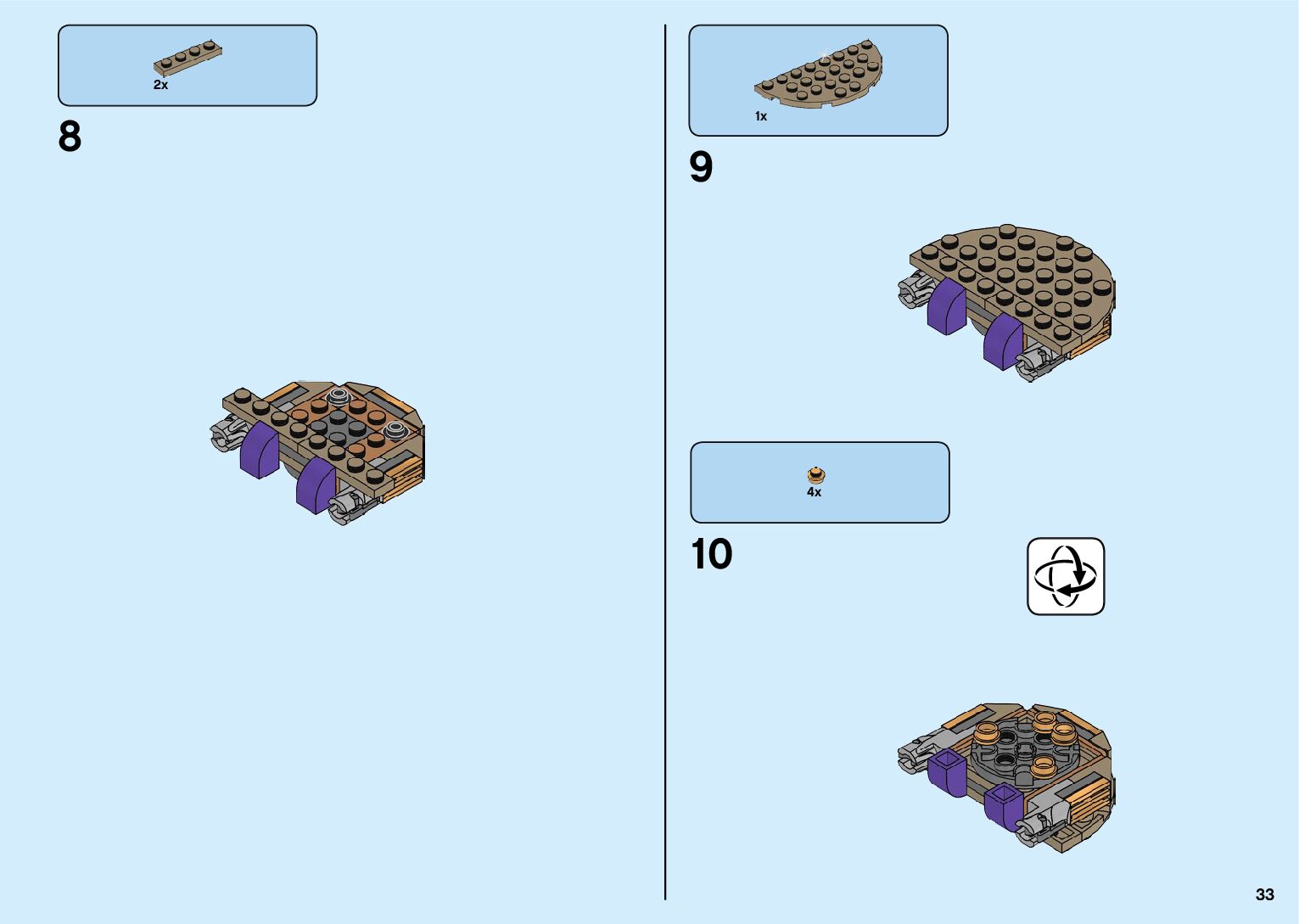 2x

8

1x

9

4x

10

33