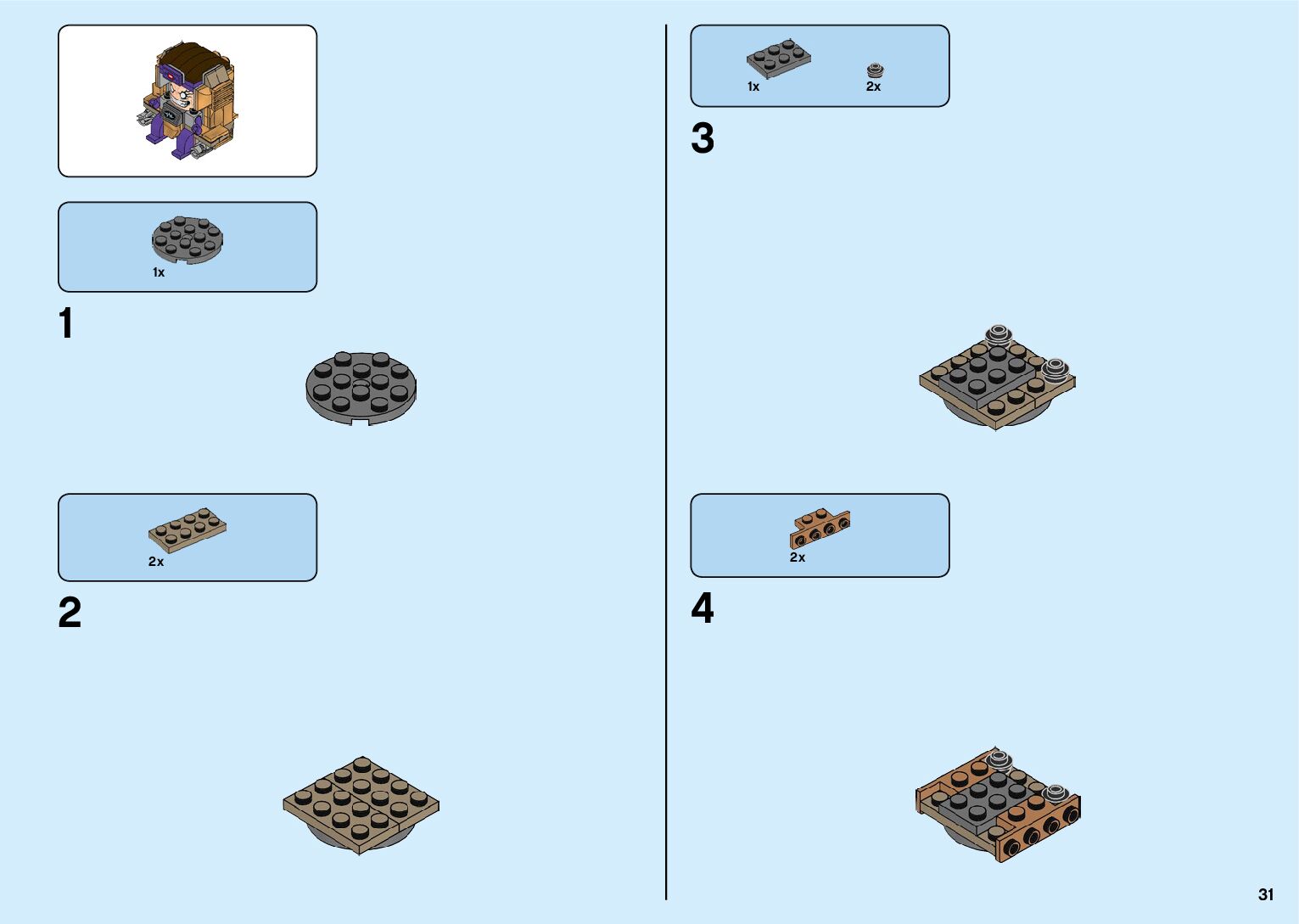 1x

1

2x

2

1x

2x

3

2x

4

31