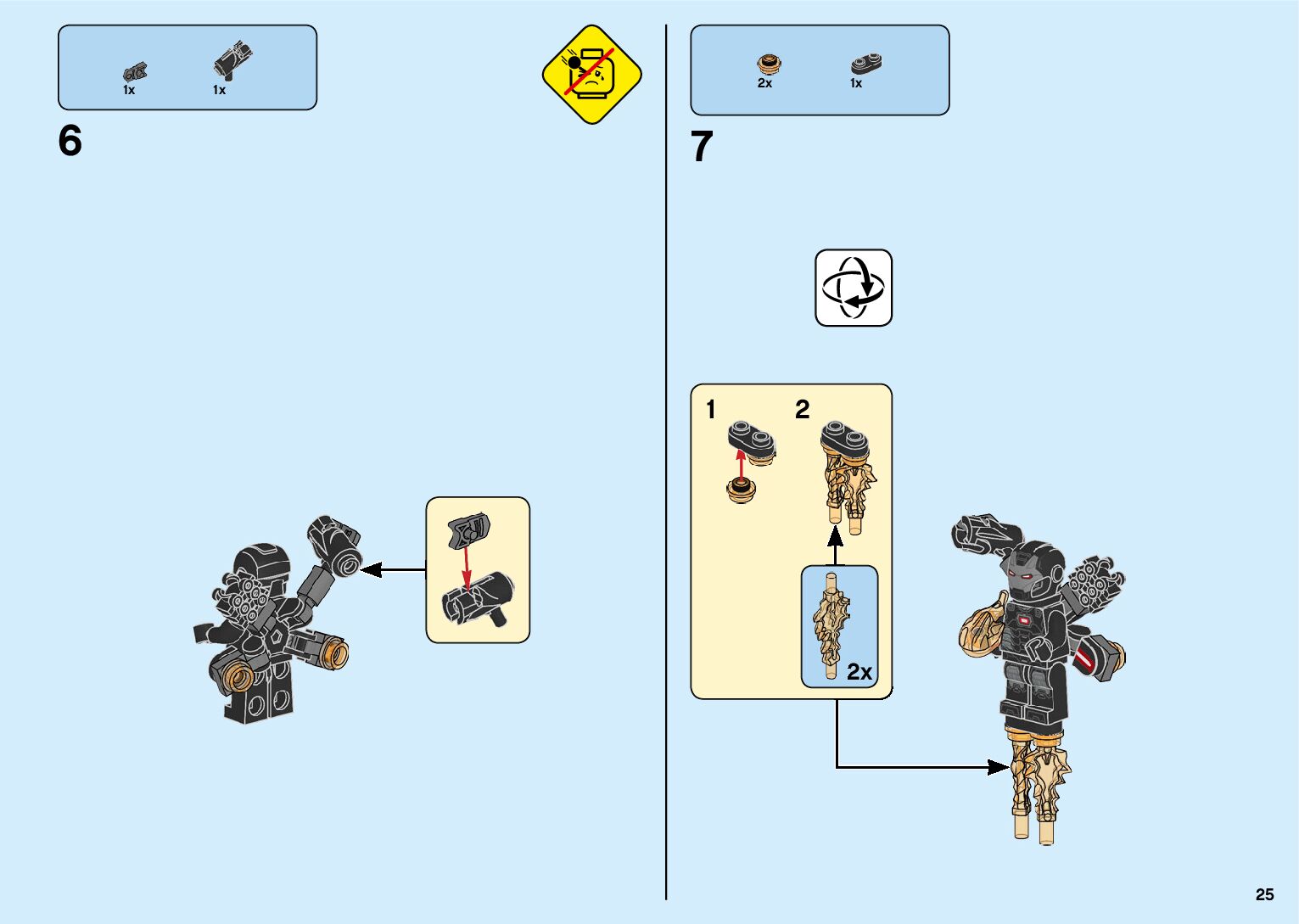 1x 1x

6

2x 1x

7

1 2

2x

25