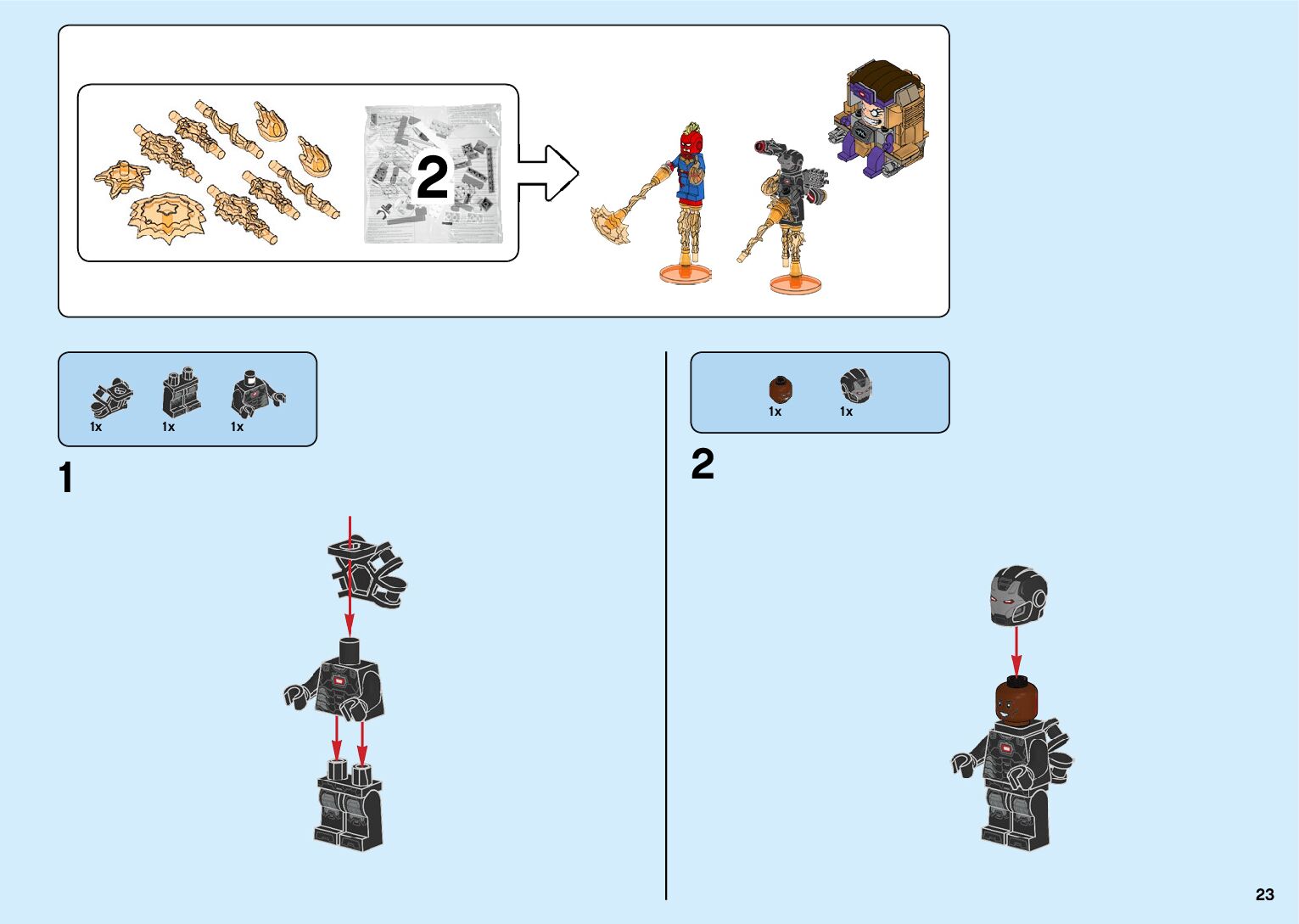 2

1x 1x 1x

1

1x 1x

2

23