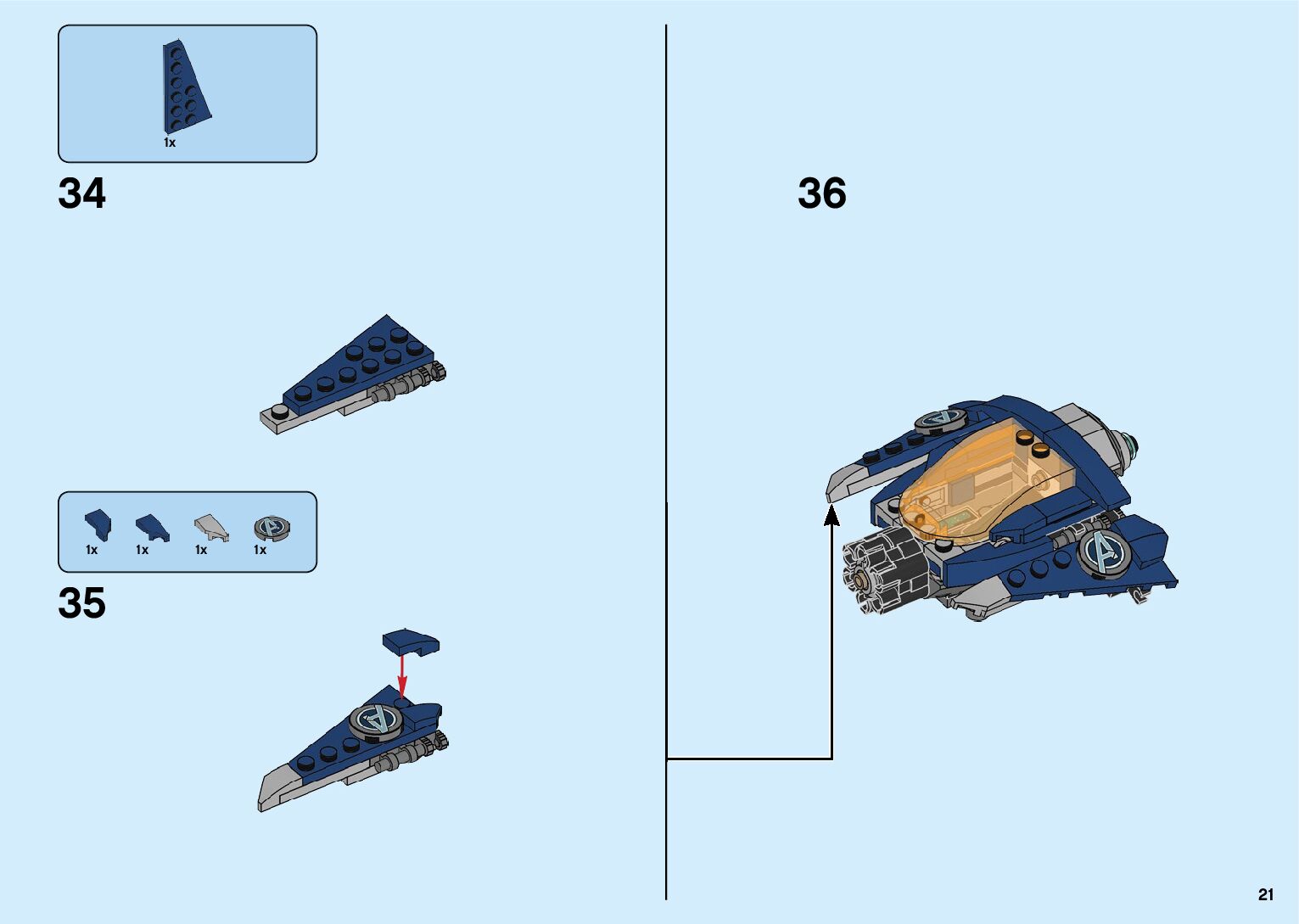 1x

34

1x 1x 1x 1x

35

36

21