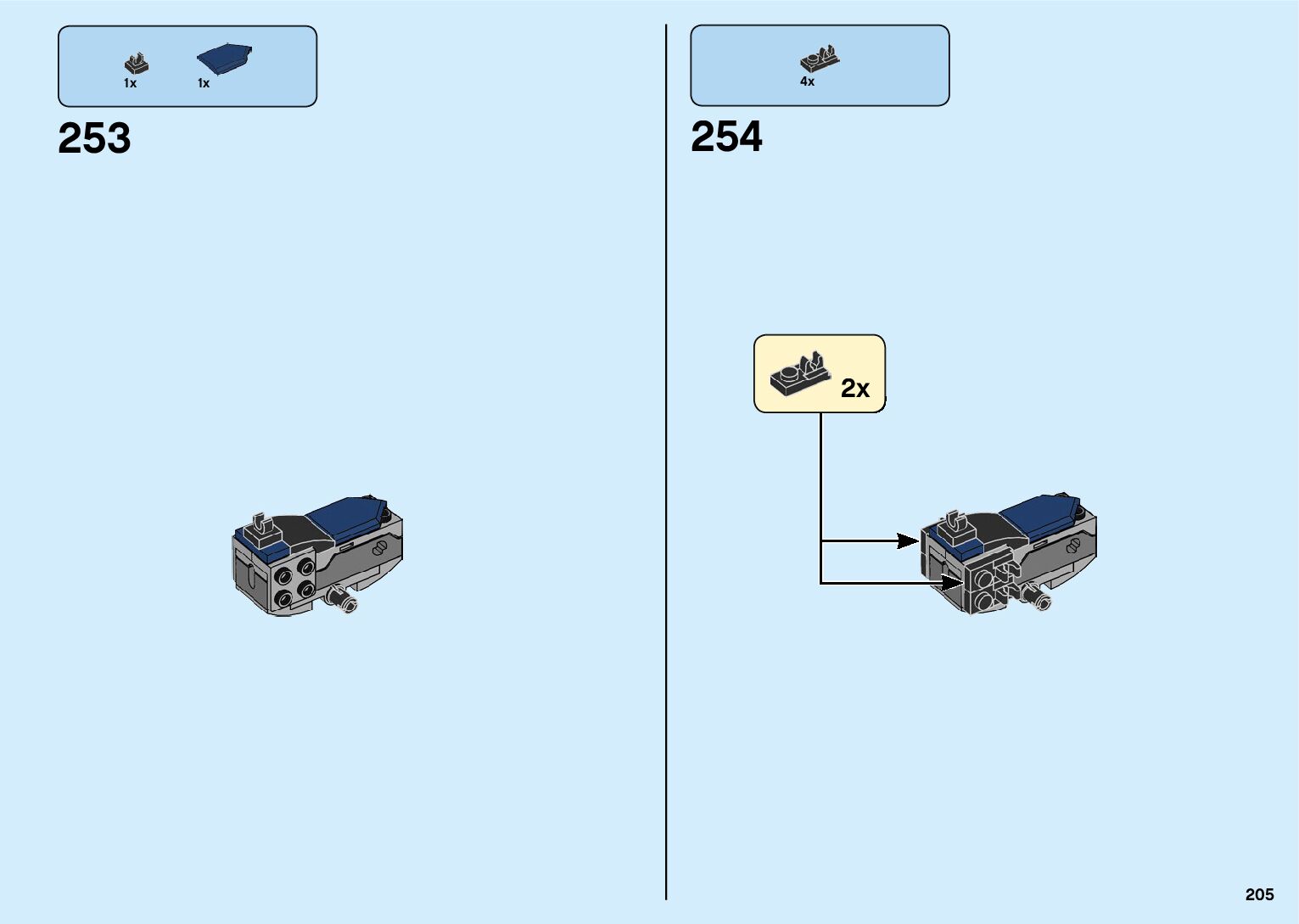 1x 1x

253

4x

254

2x

205