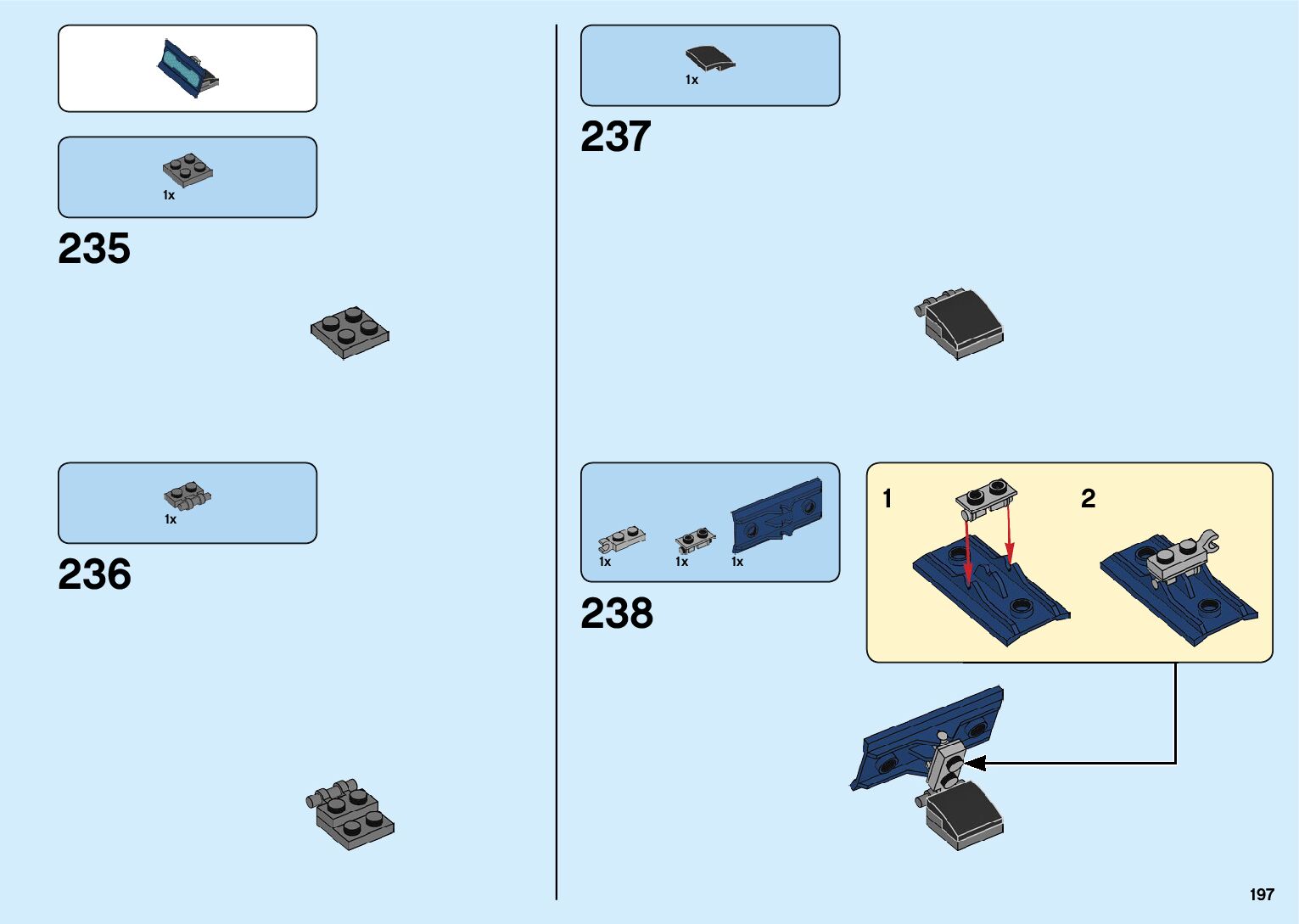 1x

235

1x

236

1x

237

1x 1x 1x

238

1

2

197