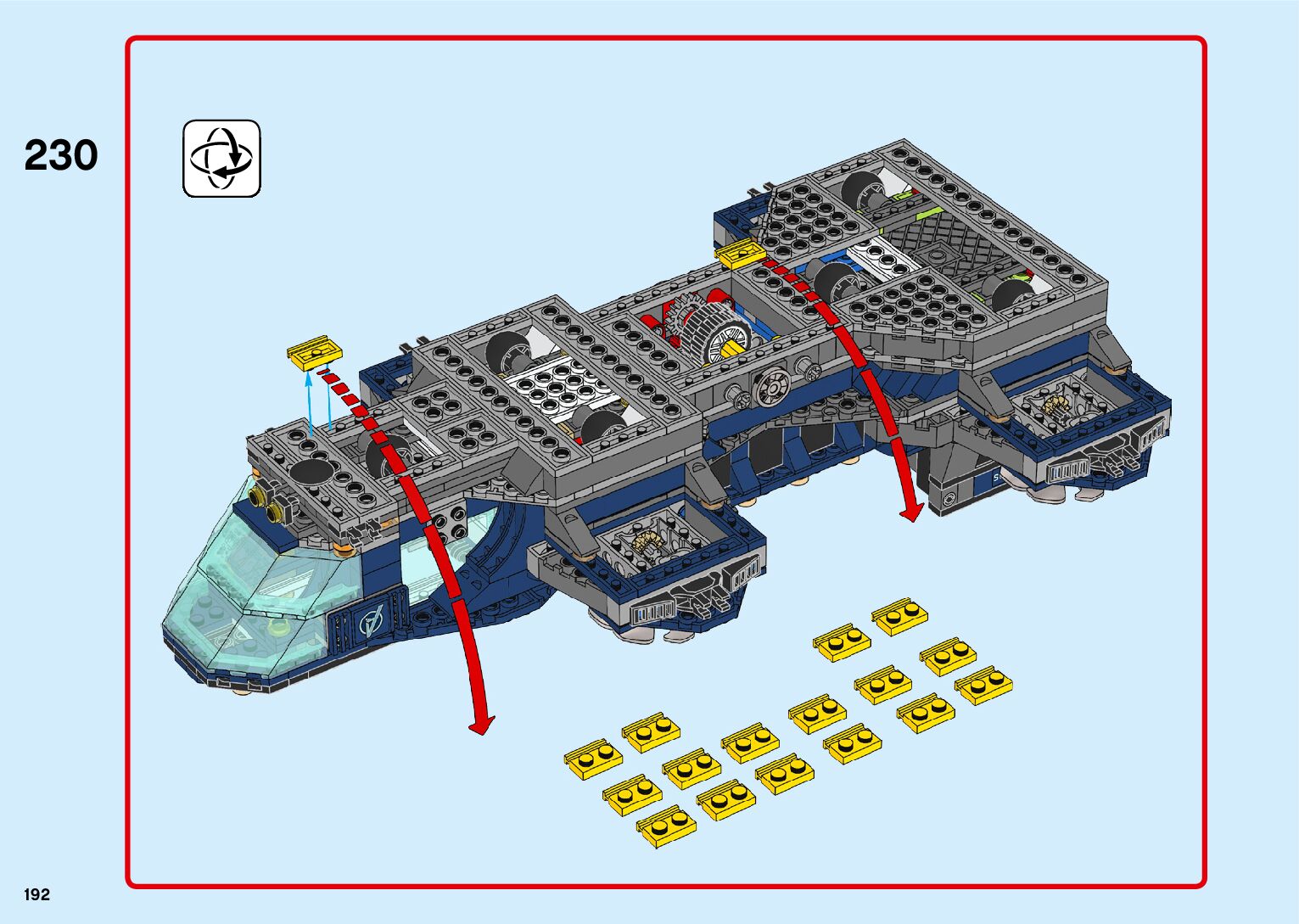 230

192