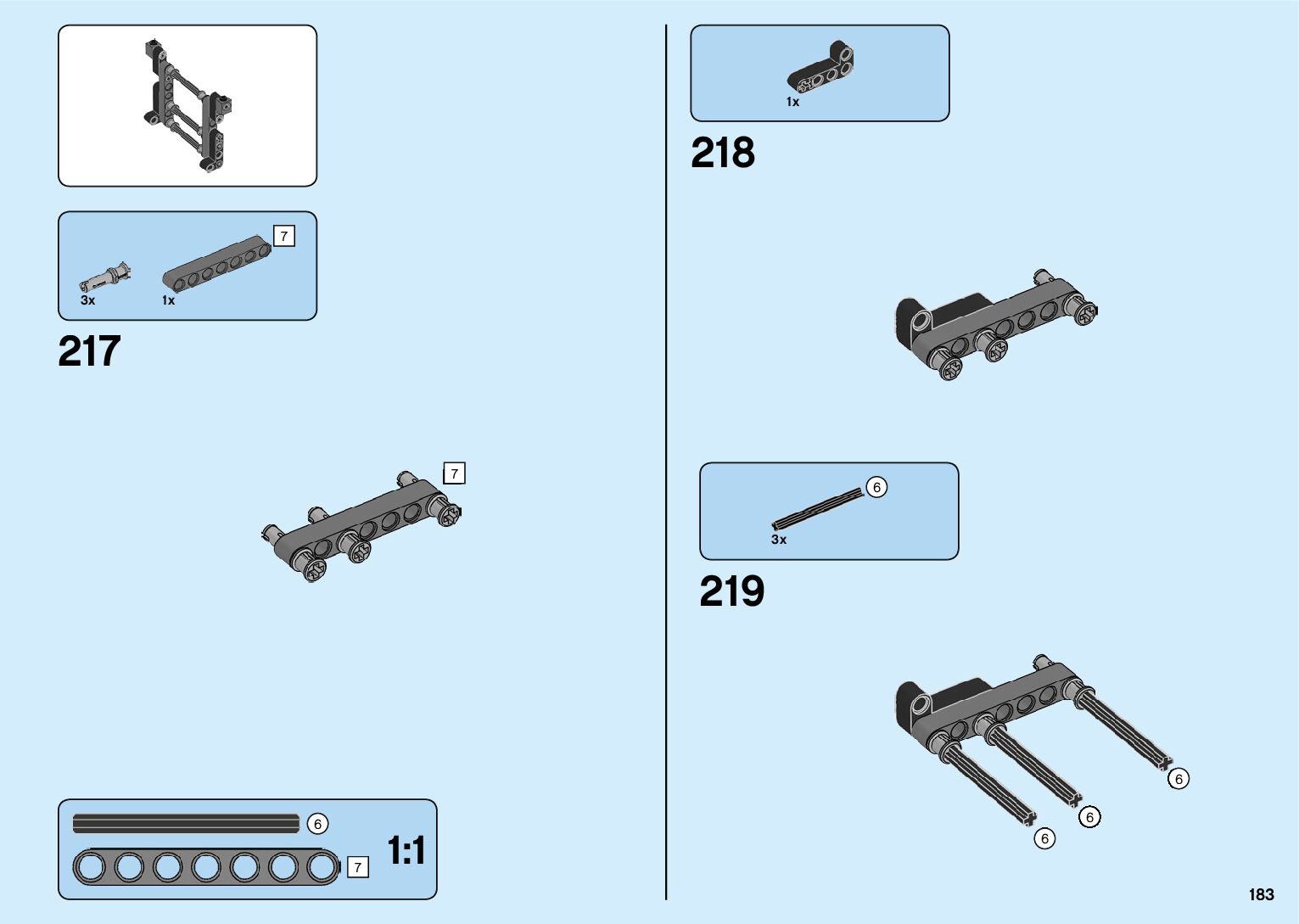 7

3x

1x

217

7

6

7

1:1

1x

218

6

3x

219

6

6

6

183