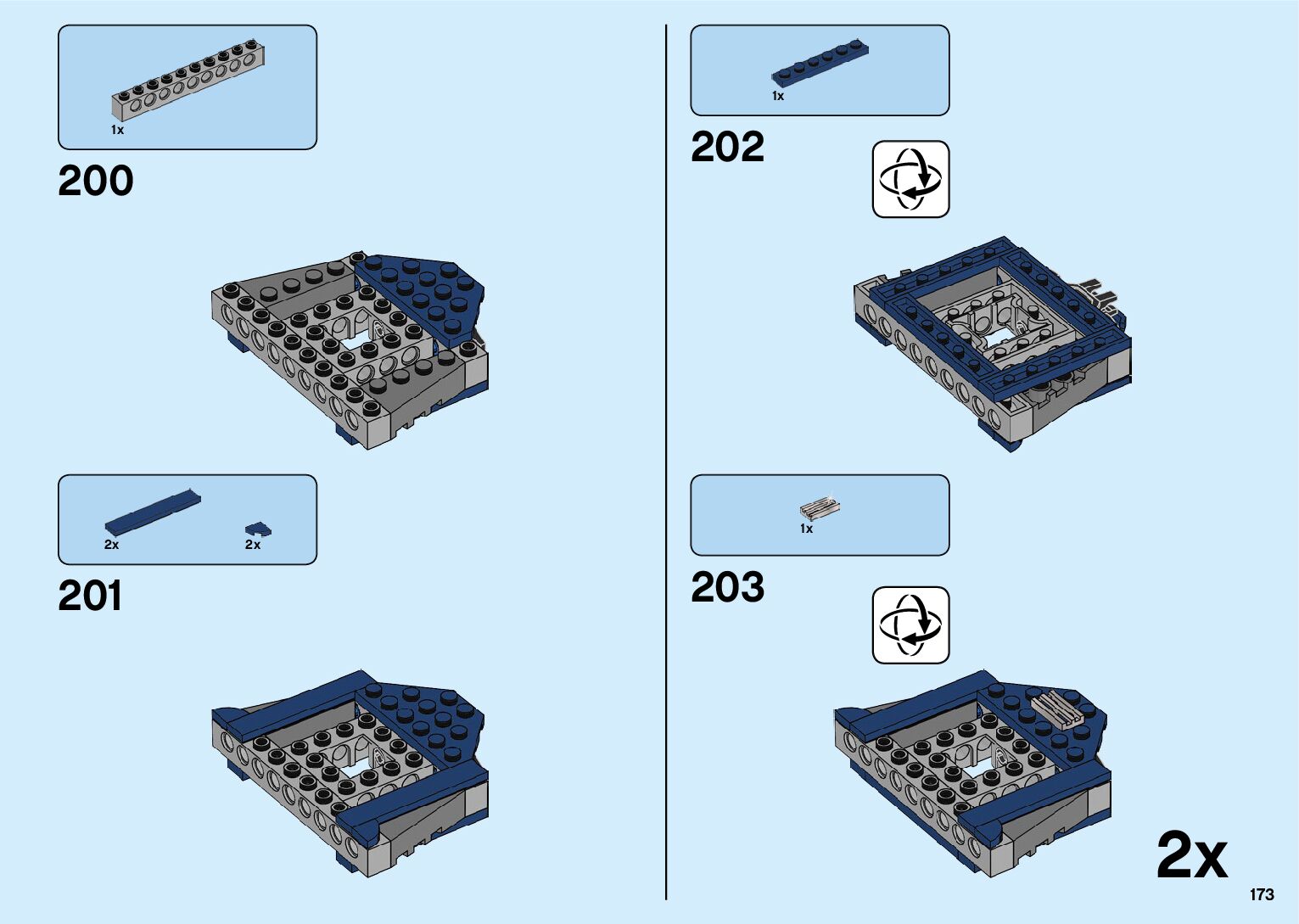 1x

200

2x 2x

201

1x

202

1x

203

2x

173