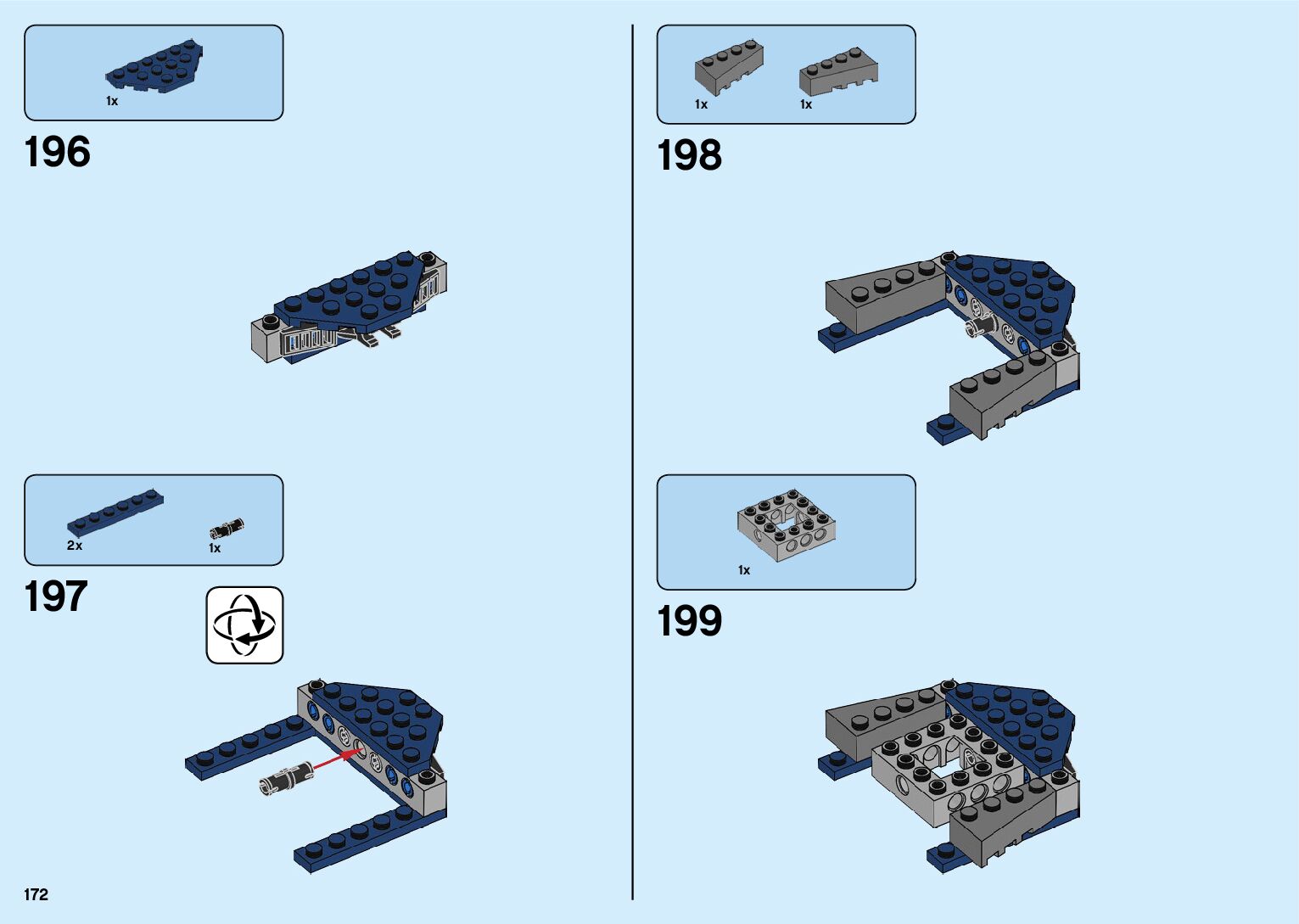 1x

196

2x

1x

197

172

1x

1x

198

1x

199