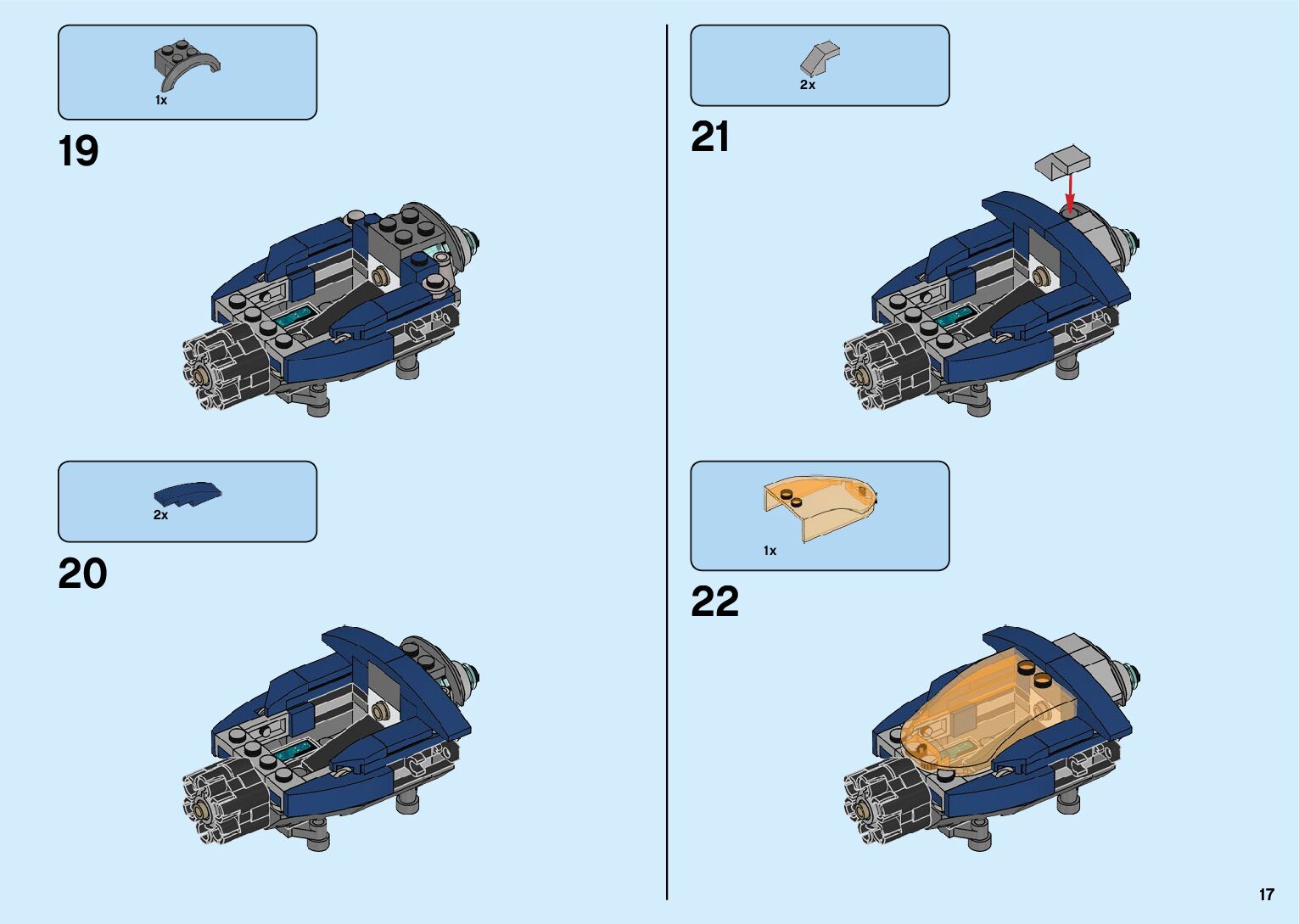 1x

19

2x

20

2x

21

1x

22

17