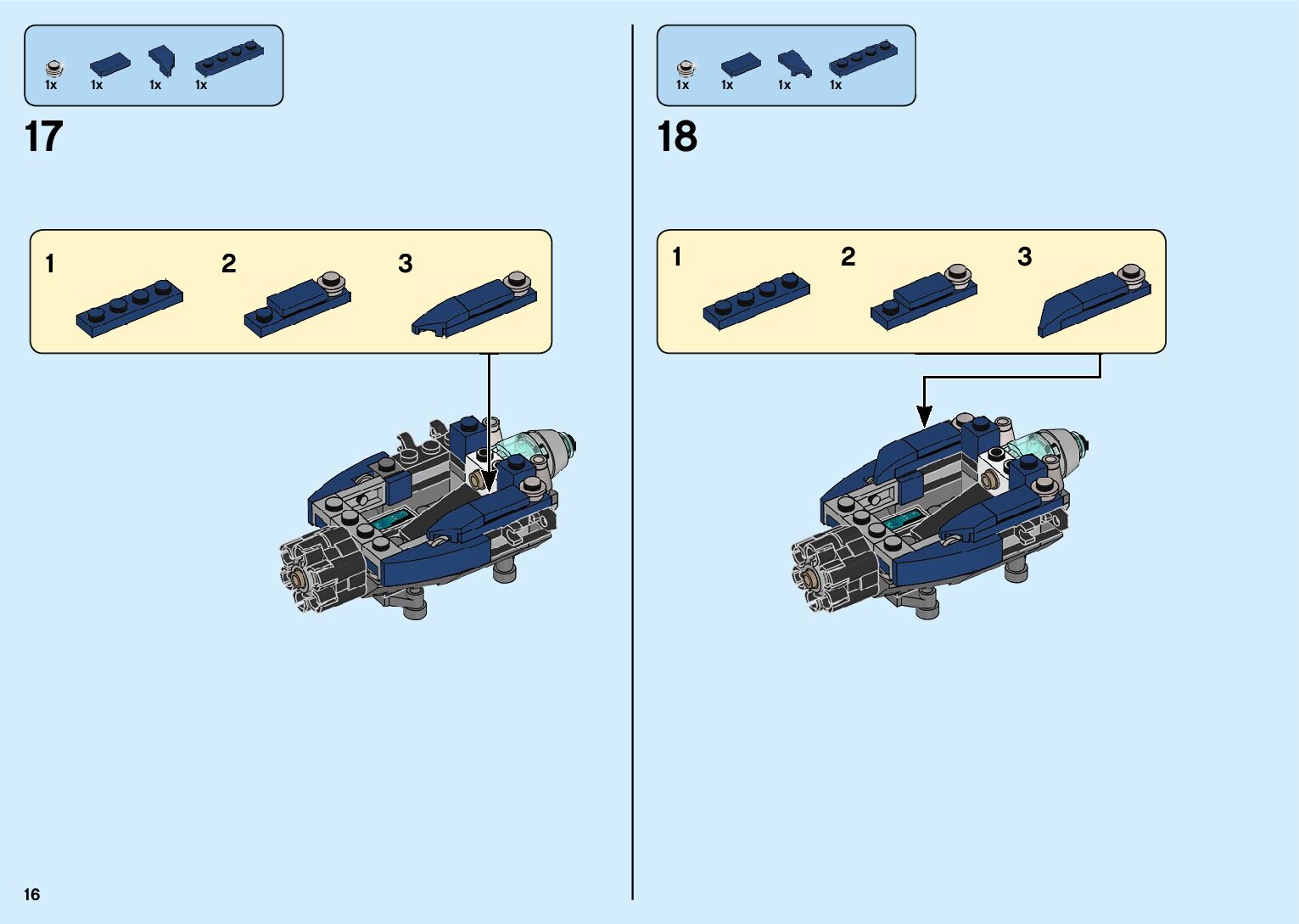 1x 1x 1x 1x

17

1 2 3

1x 1x 1x 1x

18

1 2 3

16