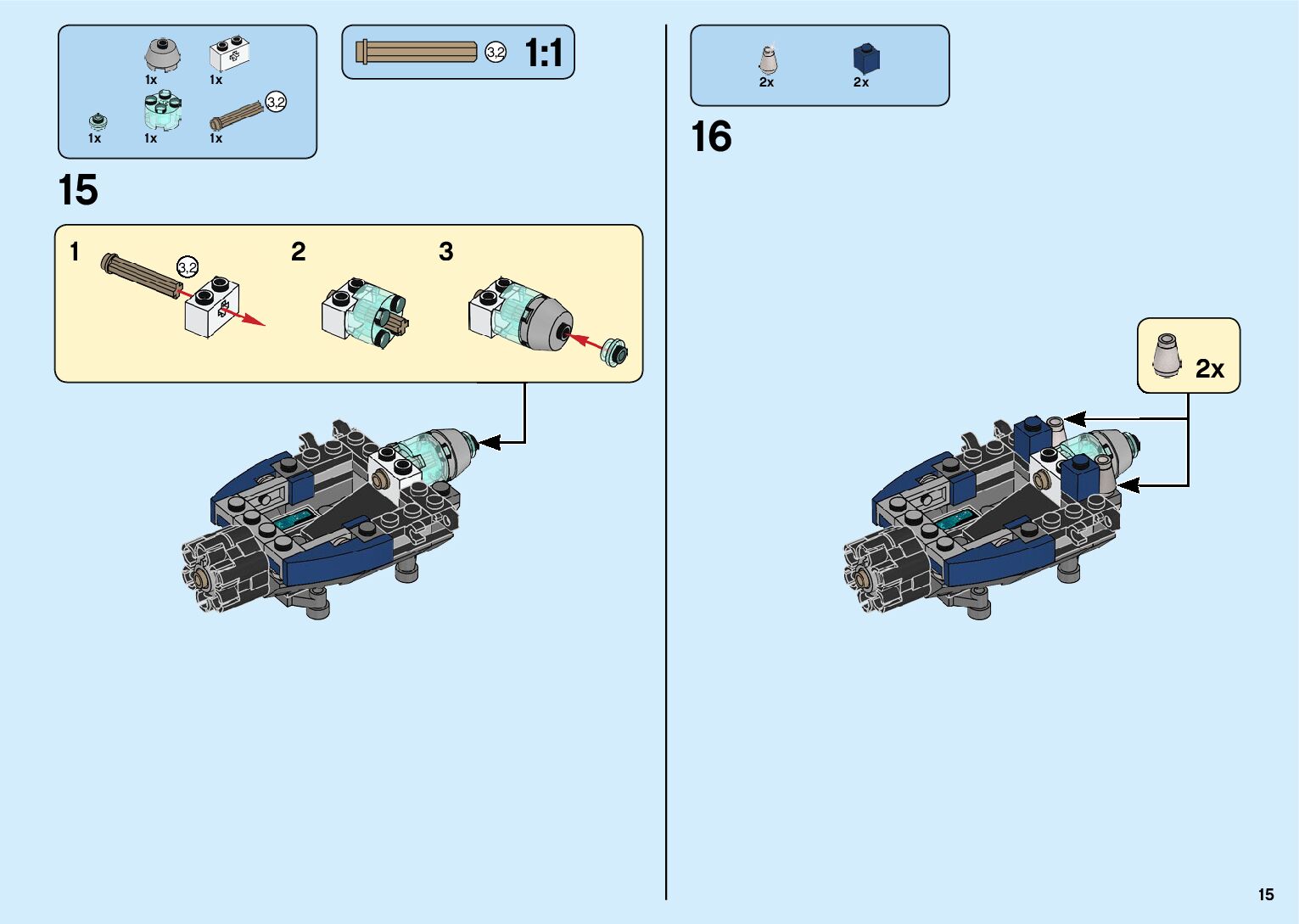 1x
1x
3,2
1x
1x
1x

3,2
1:1

15

1
3,2
2
3

2x
2x

16

2x

15