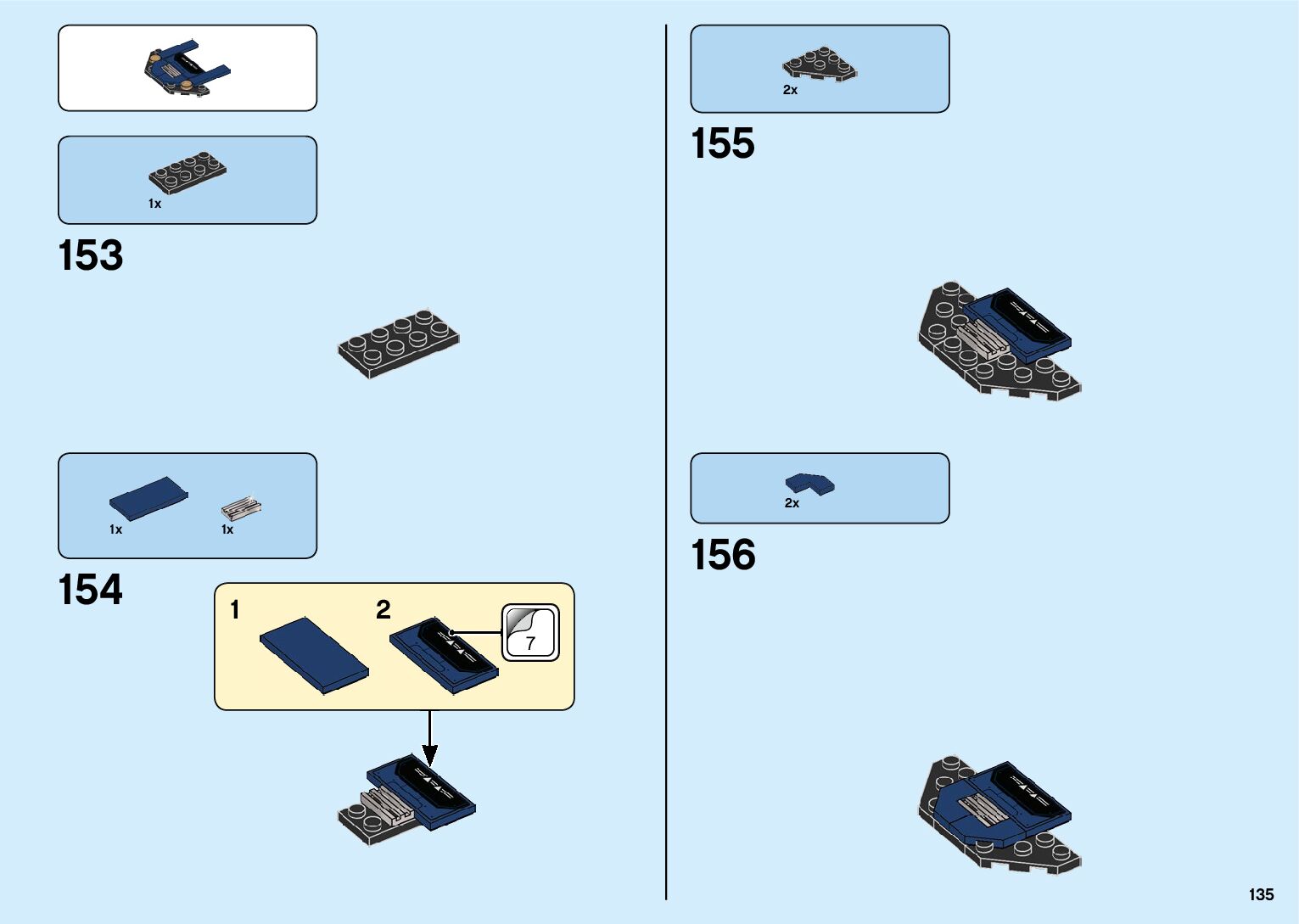 1x

153

1x

1x

154

1

2

7

2x

155

2x

156

135