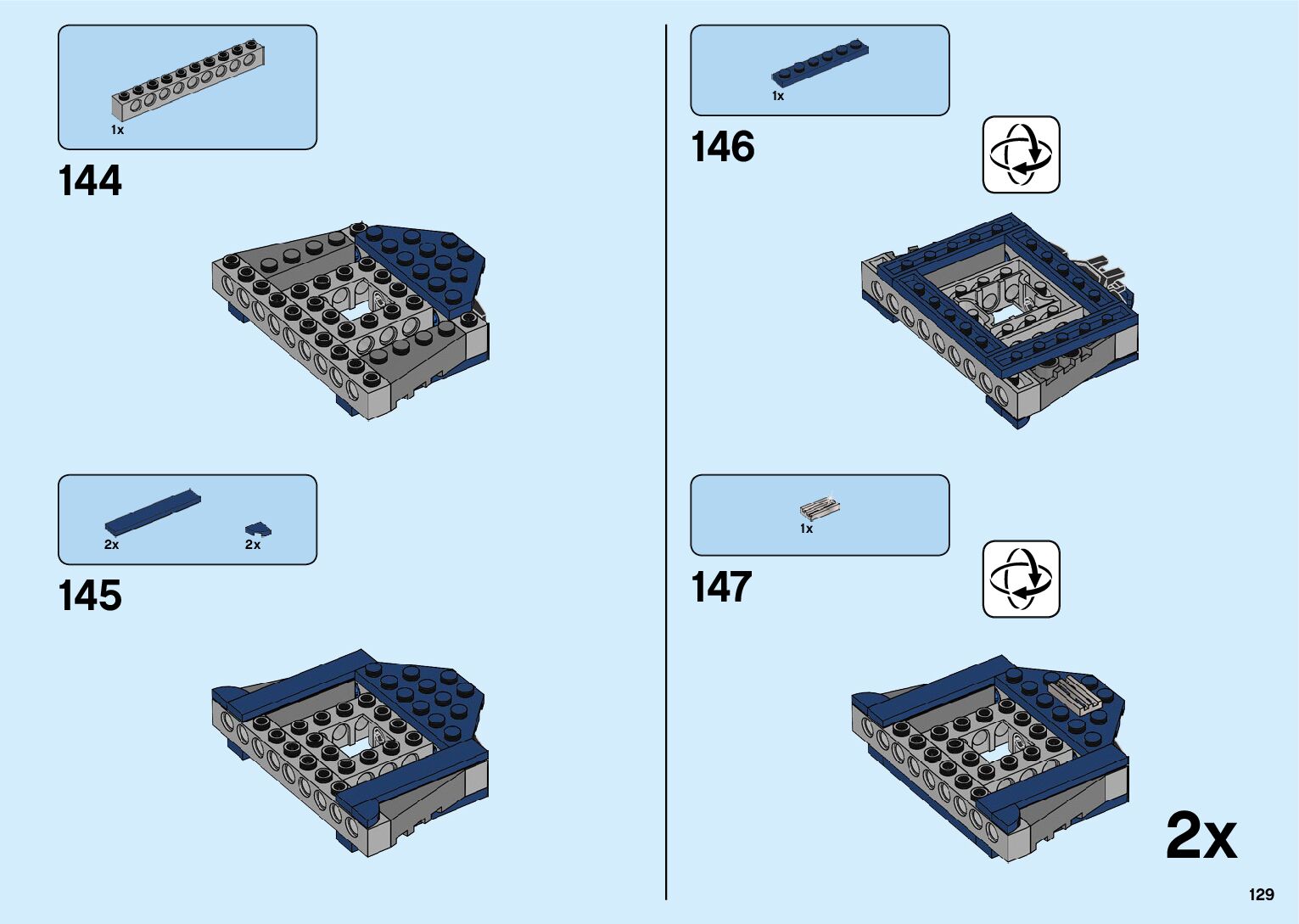 1x

144

2x

2x

145

1x

146

1x

147

2x

129