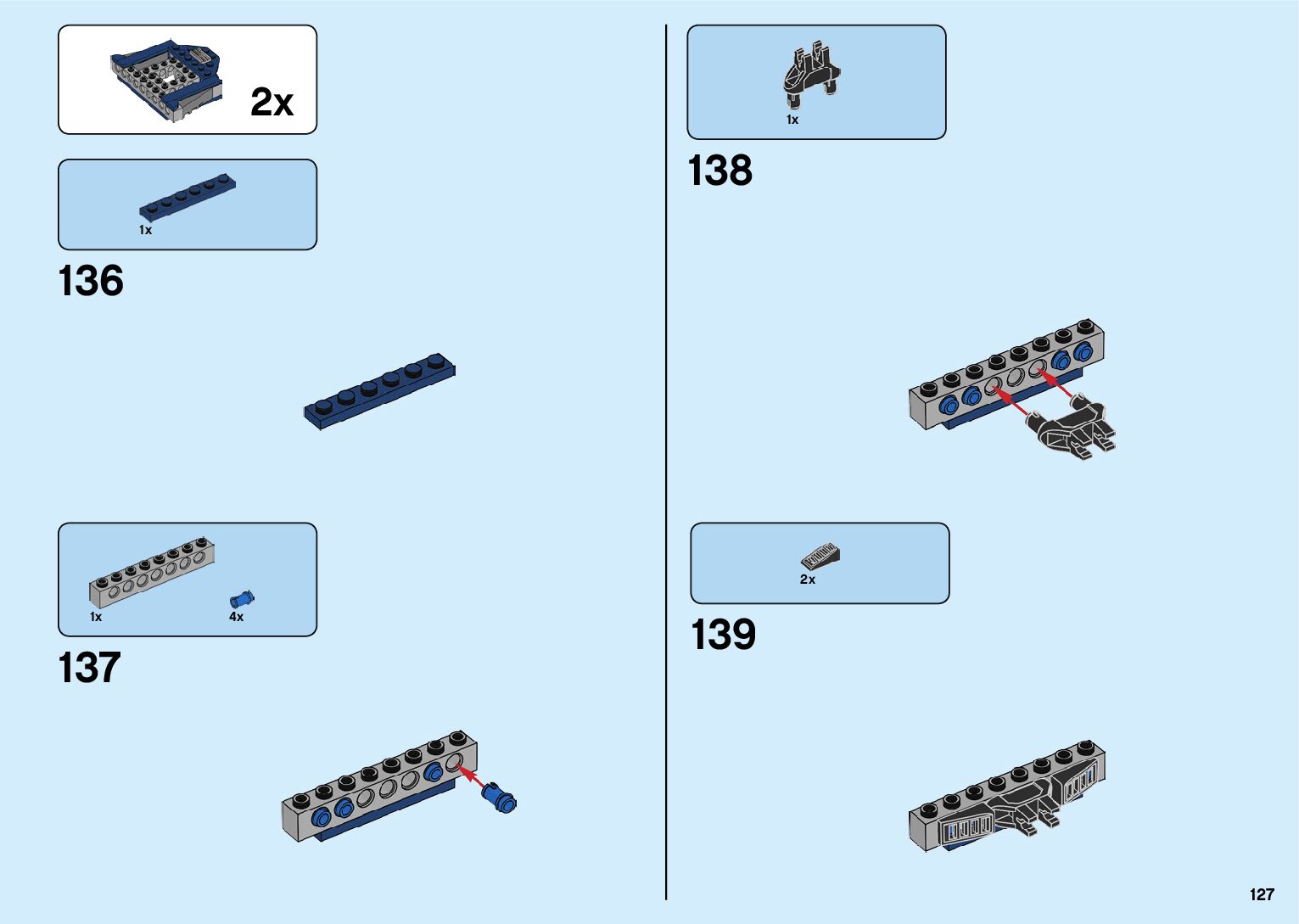 2x

1x

136

1x

4x

137

1x

138

2x

139

127