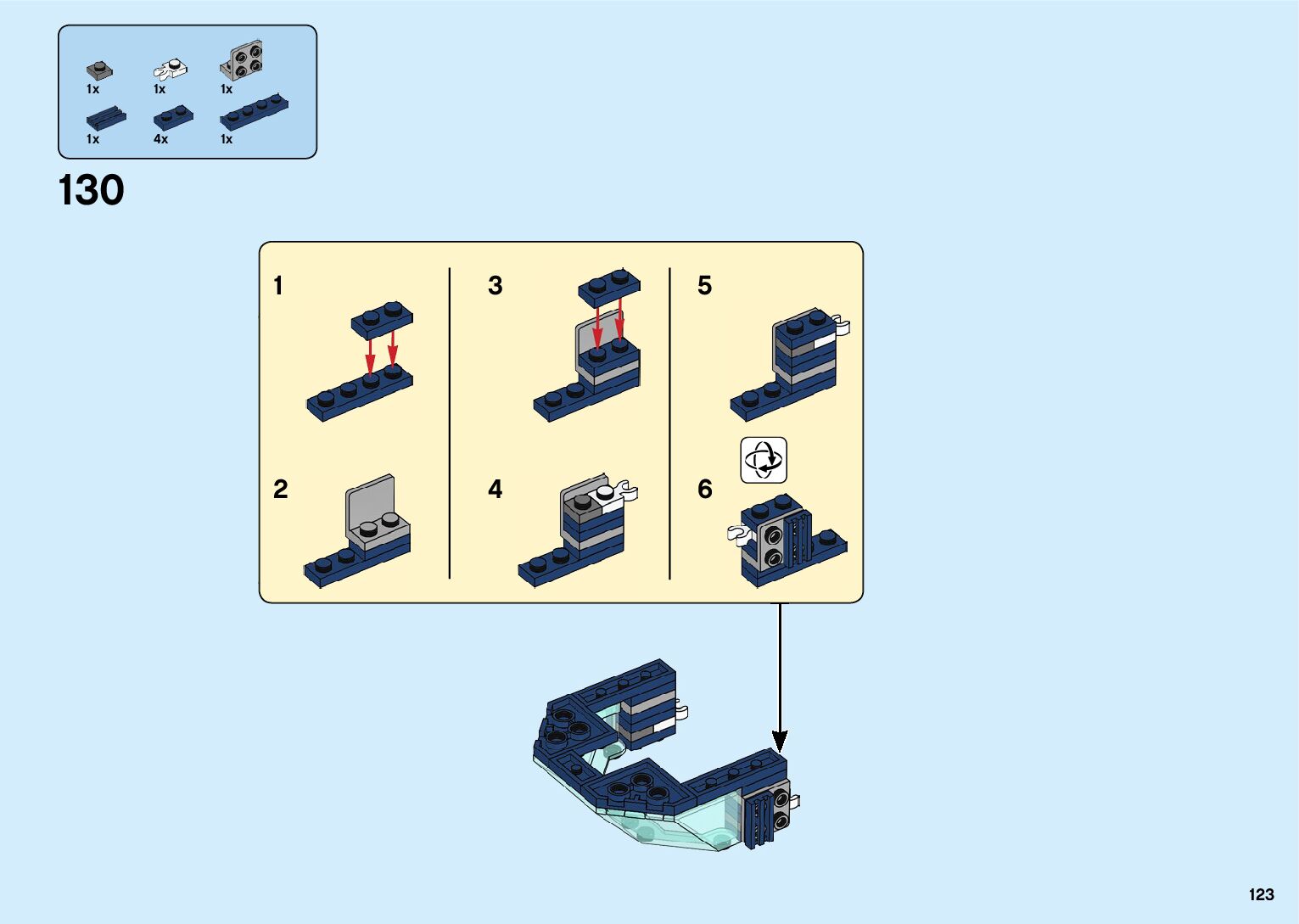 1x 1x 1x

1x 4x 1x

130

1

2

3

4

5

6

123