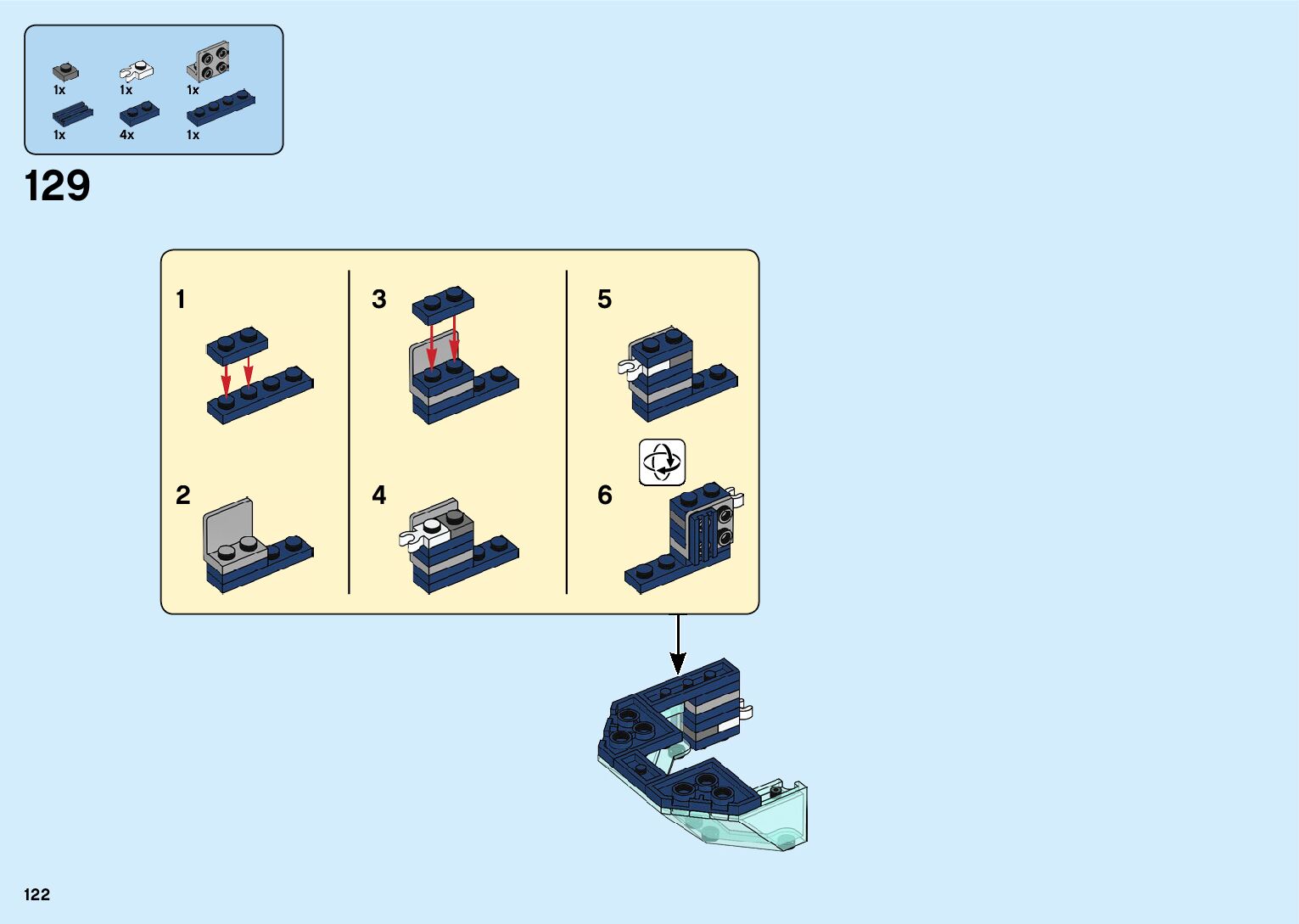 1x
1x
1x
1x
4x
1x

129

1

2

3

4

5

6

122