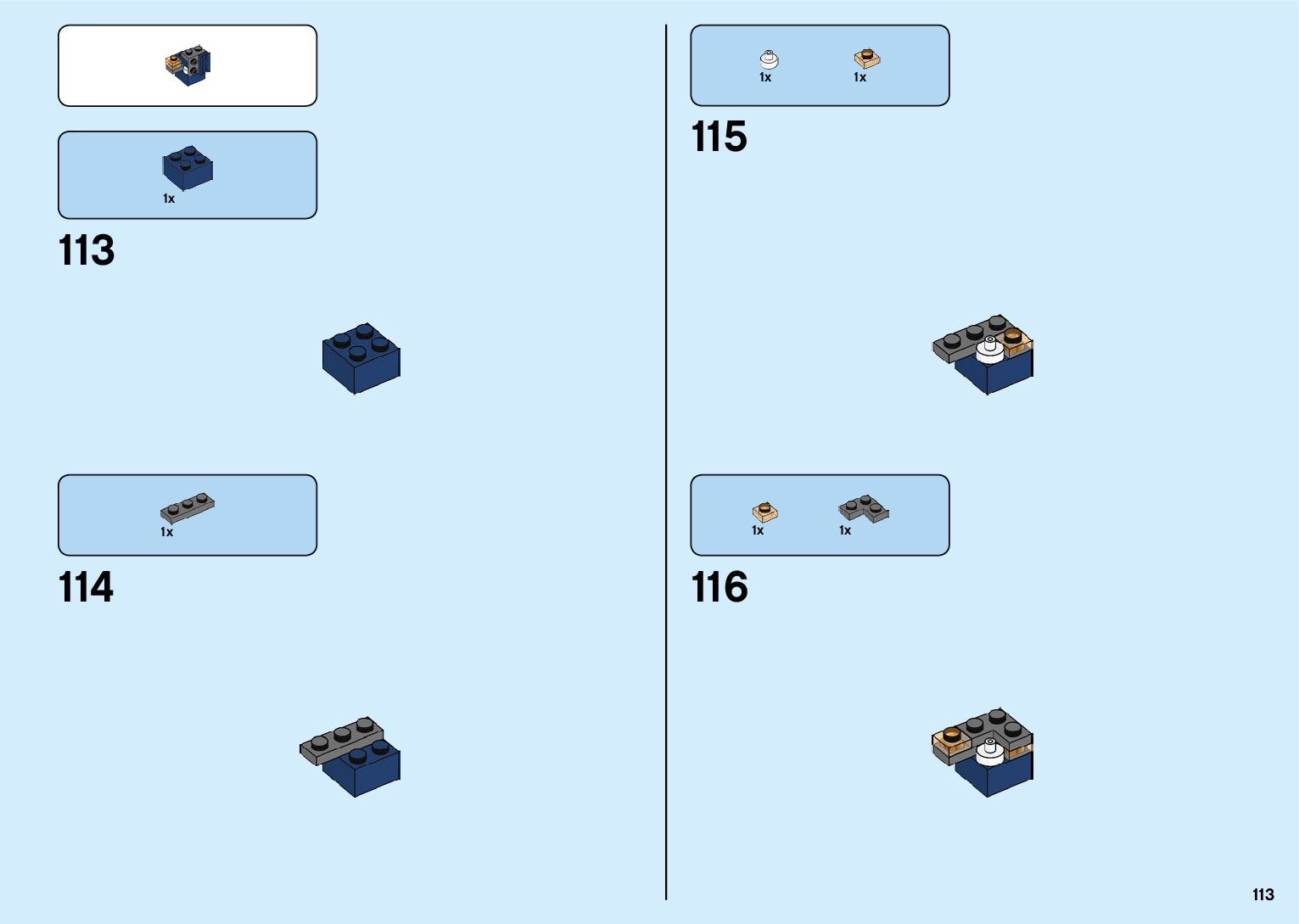 1x

113

1x

114

1x 1x

115

1x 1x

116

113