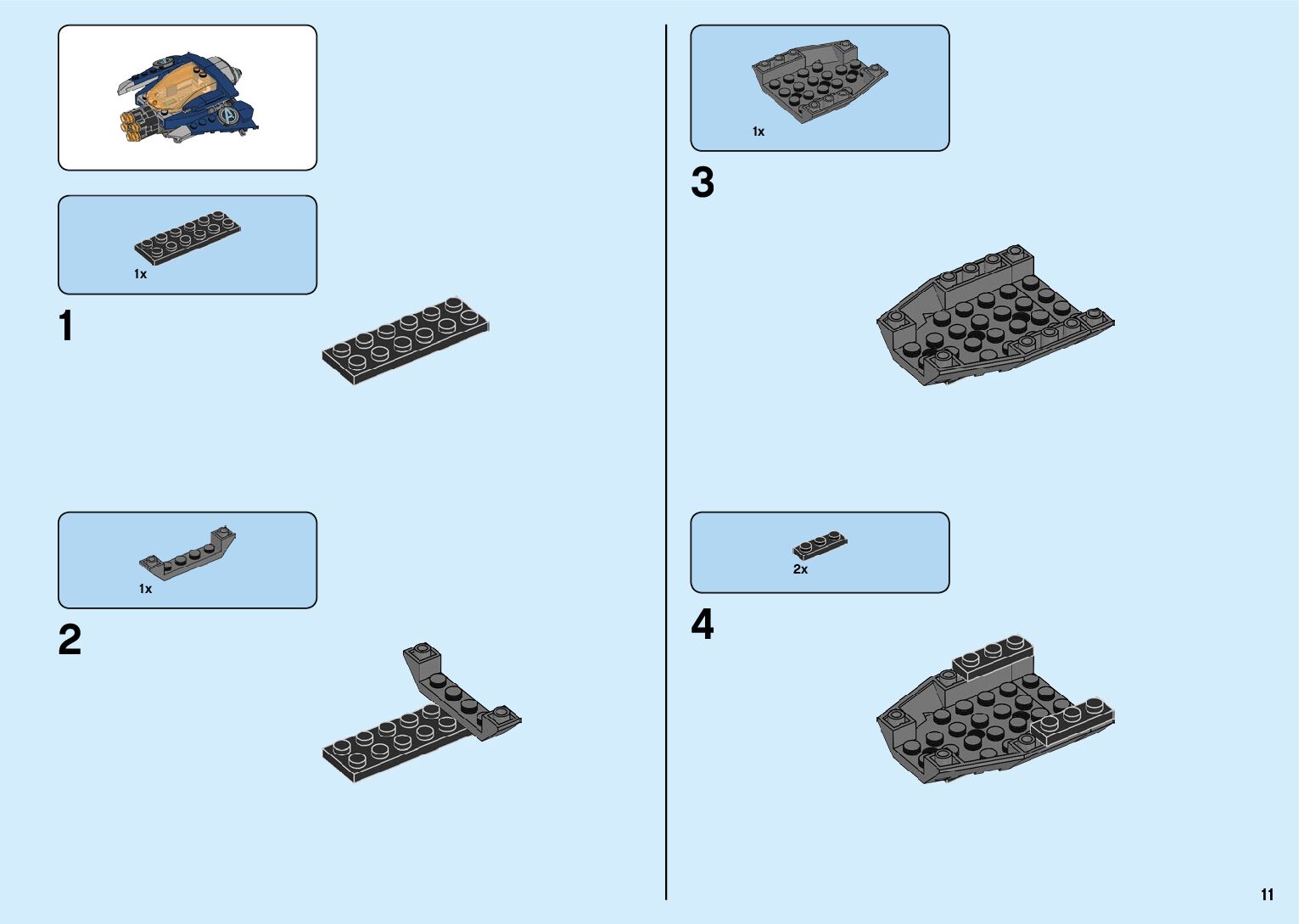 1x

1

1x

2

1x

3

2x

4

11