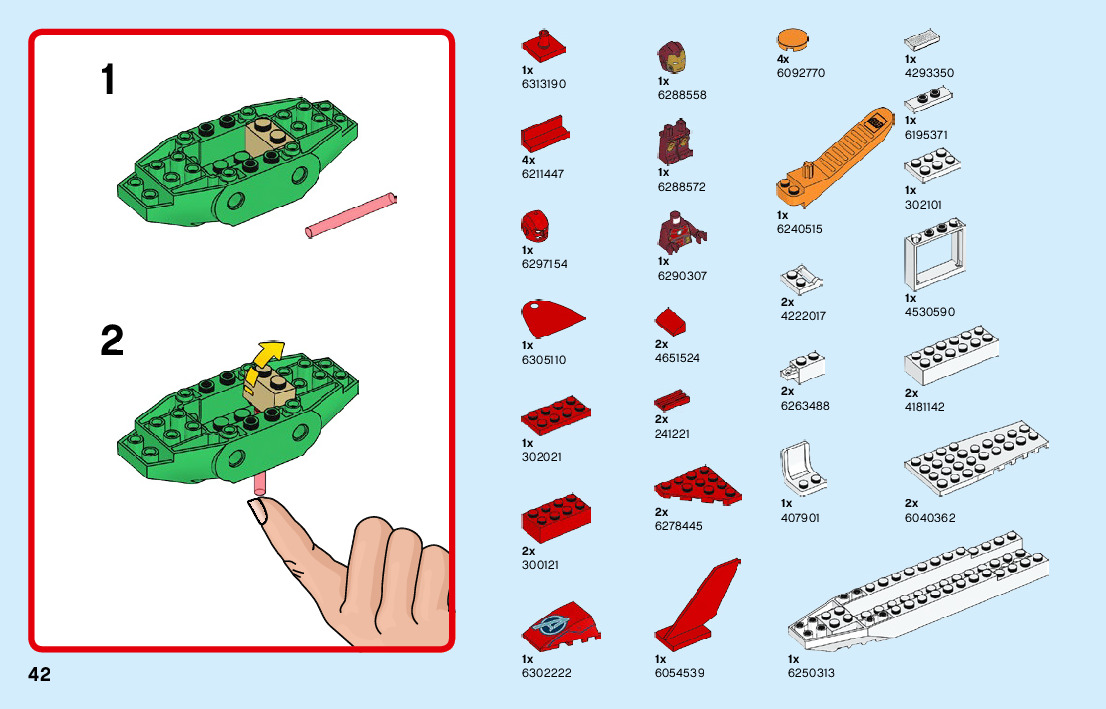 1

2

42

1x
6313190

4x
6211447

1x
6297154

1x
6305110

1x
302021

2x
300121

1x
6302222

1x
6288558

1x
6288572

1x
6290307

2x
4651524

2x
241221

2x
6278445

1x
6054539

4x
6092770

1x
6240515

2x
4222017

2x
6263488

1x
407901

1x
6250313

1x
4293350

1x
6195371

1x
302101

1x
4530590

2x
4181142

2x
6040362