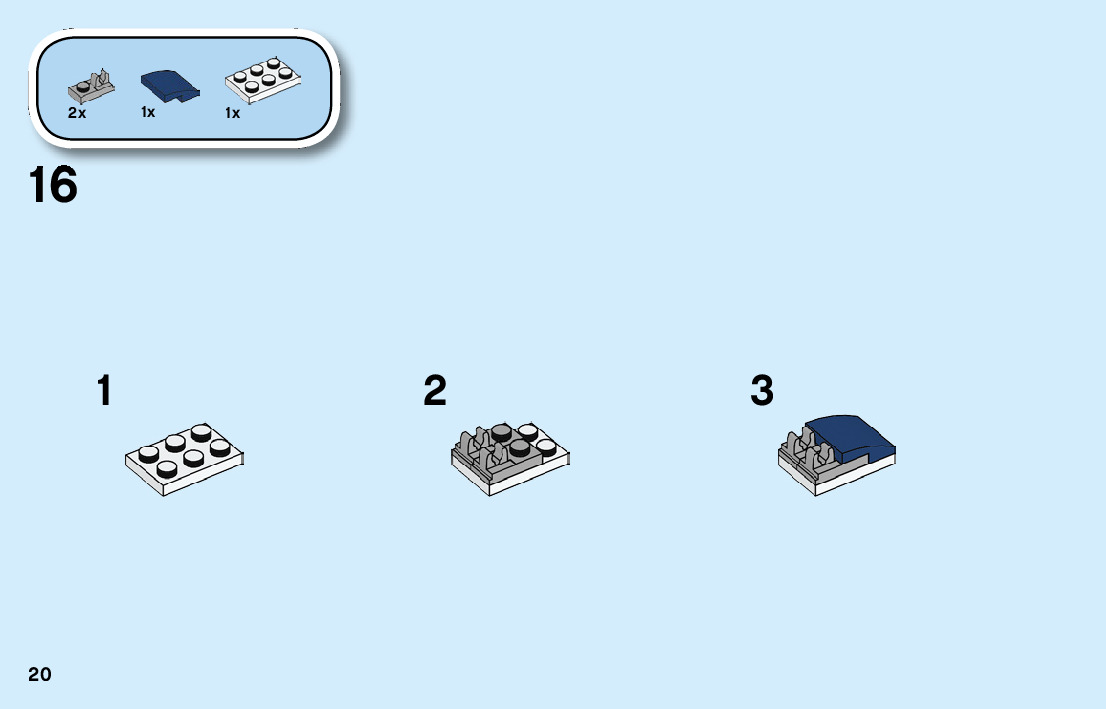 2x
1x
1x

16

1

2

3

20