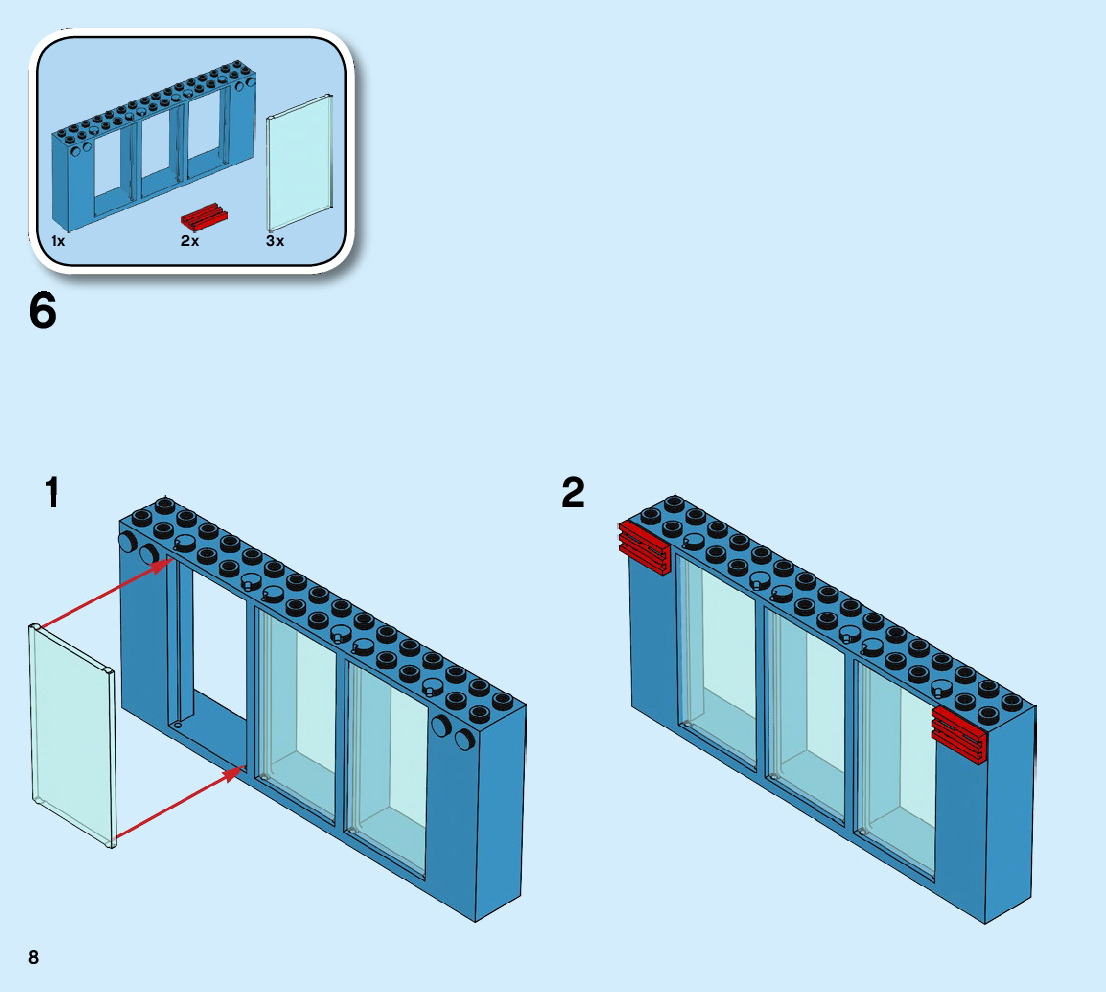 1x
2x
3x

6

1

2

8