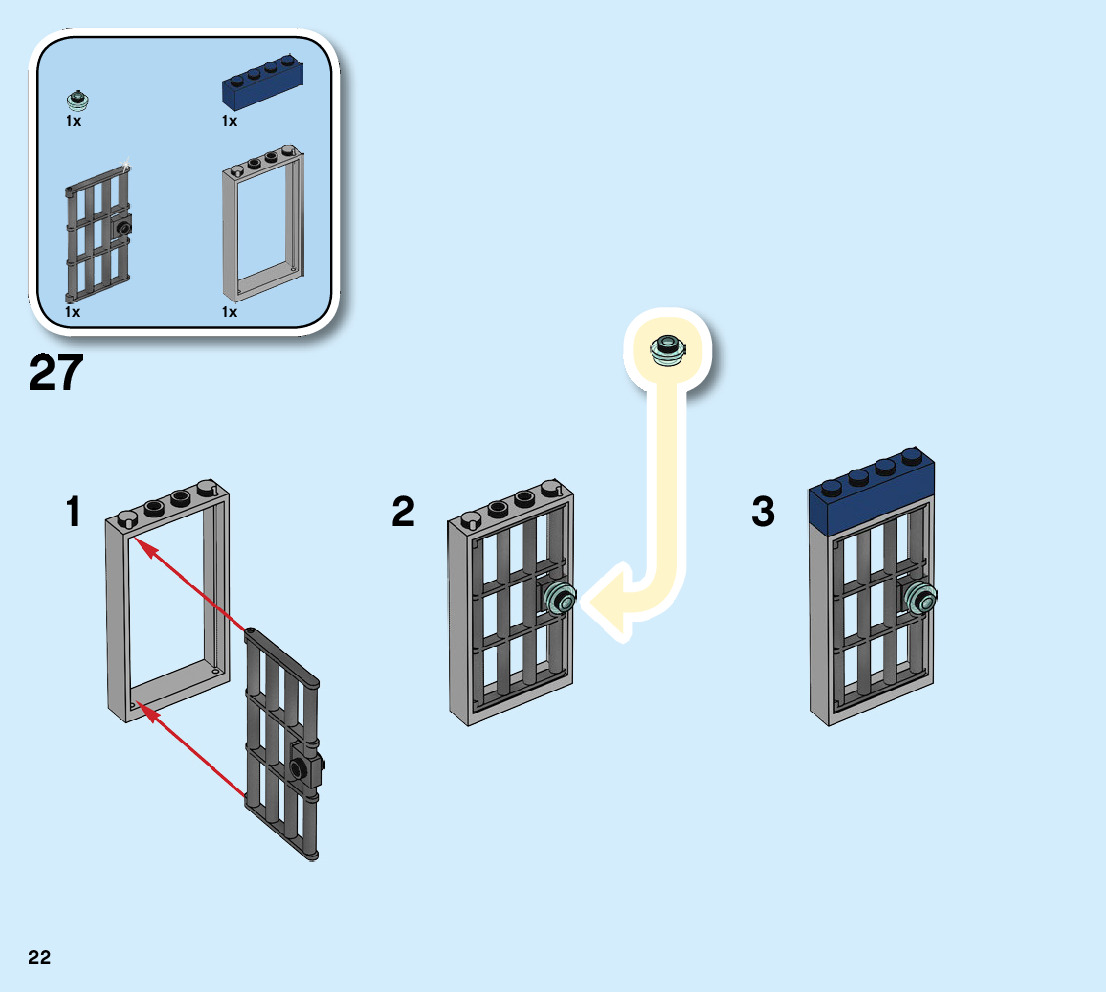 1x

1x

1x

1x

27

1

2

3

22