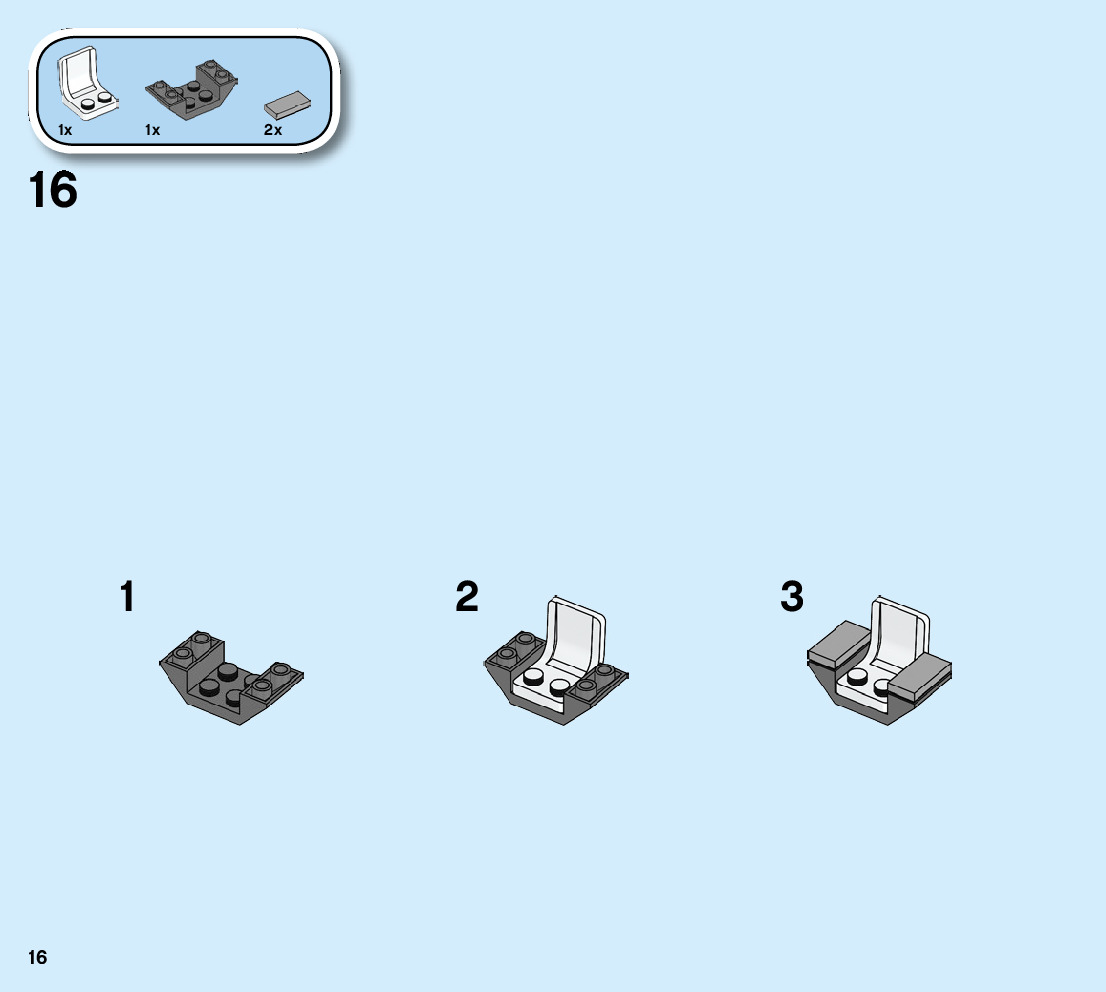 1x 1x 2x

16

1

2

3

16